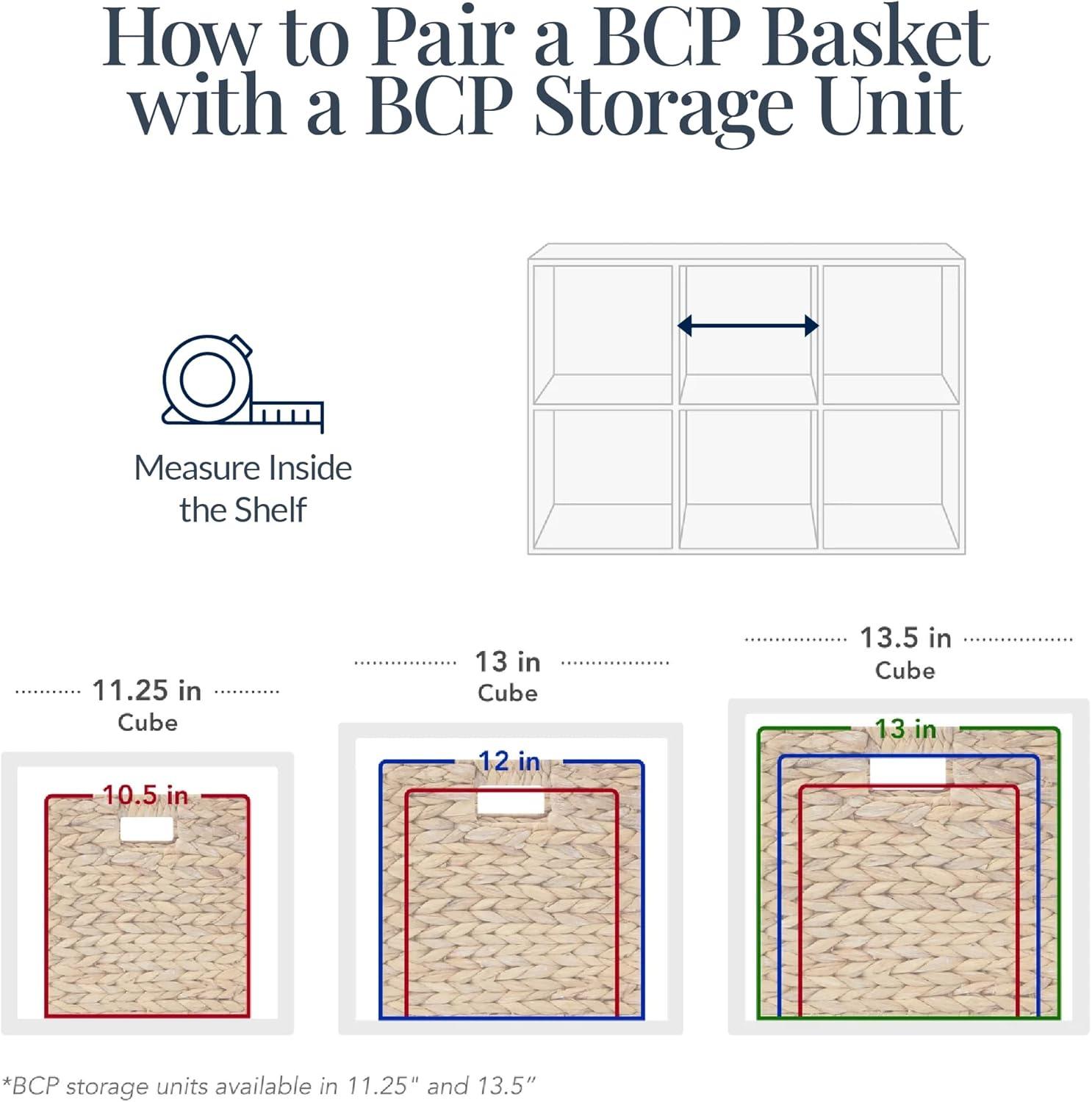 How to Pair a BCP Basket with a BCP Storage Unit

Measure Inside the Shelf

11.25 in
Cube

10.5 in

13 in
Cube

12 in

13.5 in
Cube

13 in

*BCP storage units available in 11.25" and 13.5"