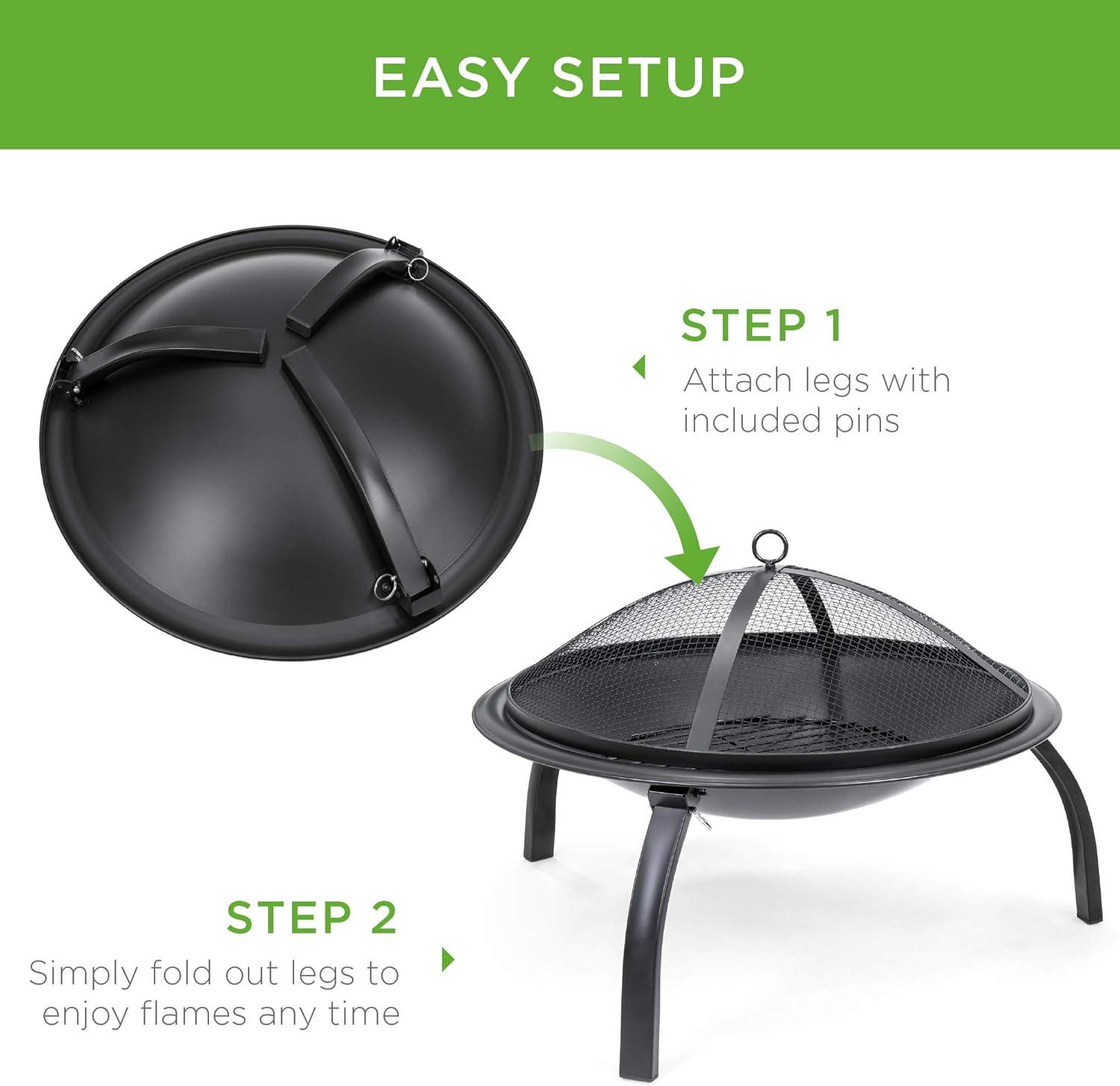 EASY SETUP

STEP 1
Attach legs with included pins

STEP 2
Simply fold out legs to enjoy flames any time