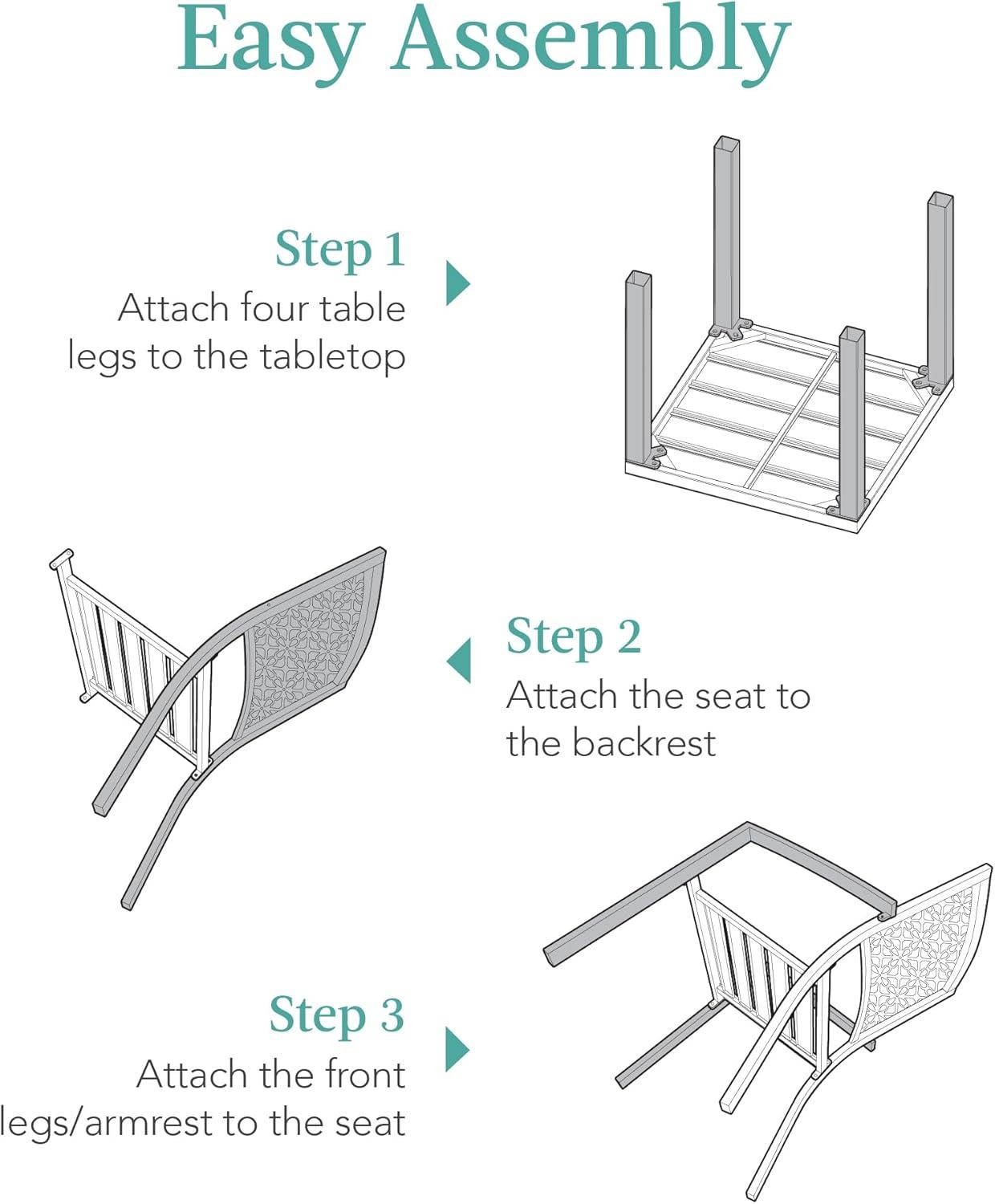 Easy Assembly

Step 1
Attach four table legs to the tabletop

Step 2
Attach the seat to the backrest

Step 3
Attach the front legs/armrest to the seat