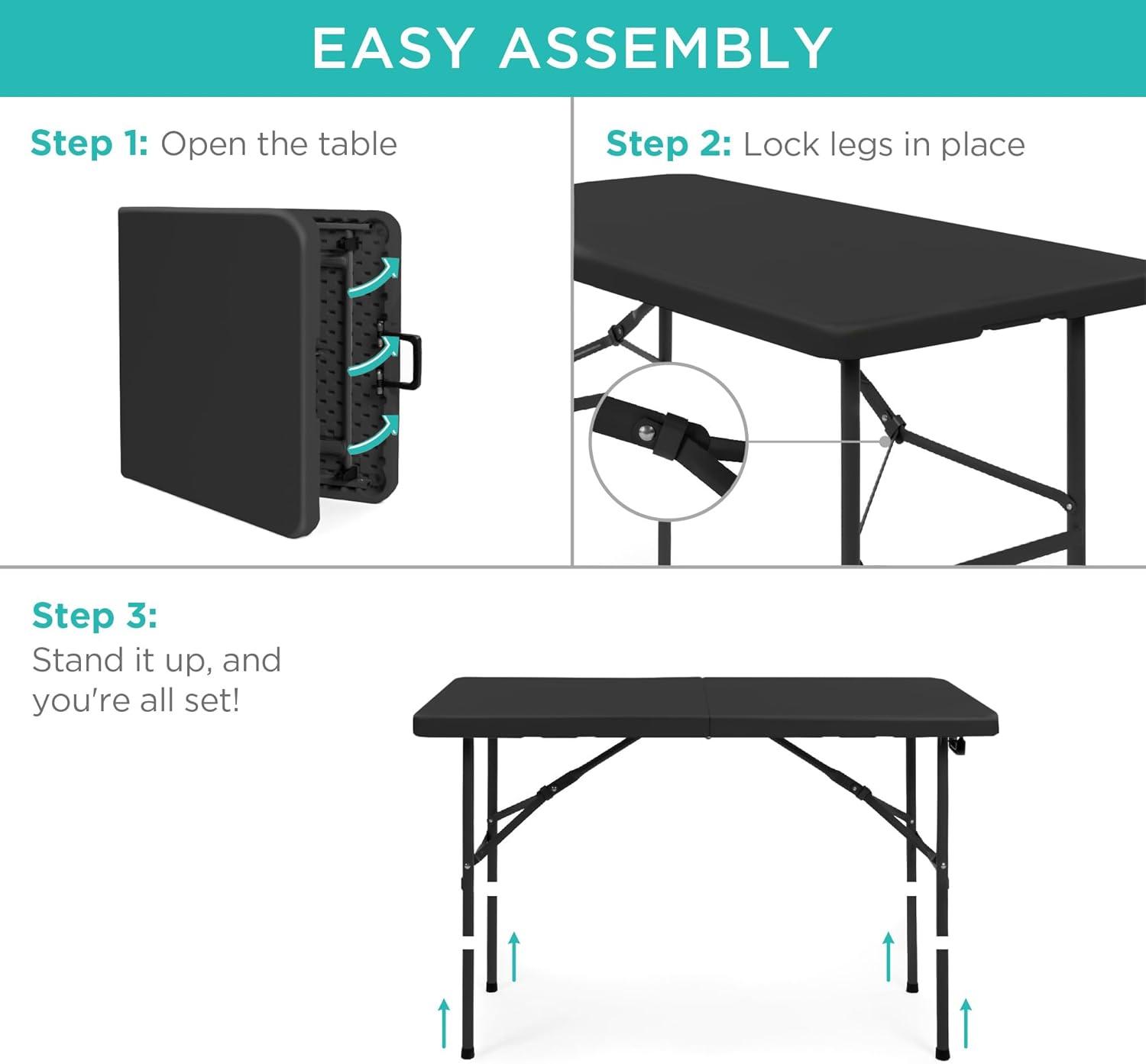 EASY ASSEMBLY

Step 1: Open the table

Step 2: Lock legs in place

Step 3:
Stand it up, and you're all set!