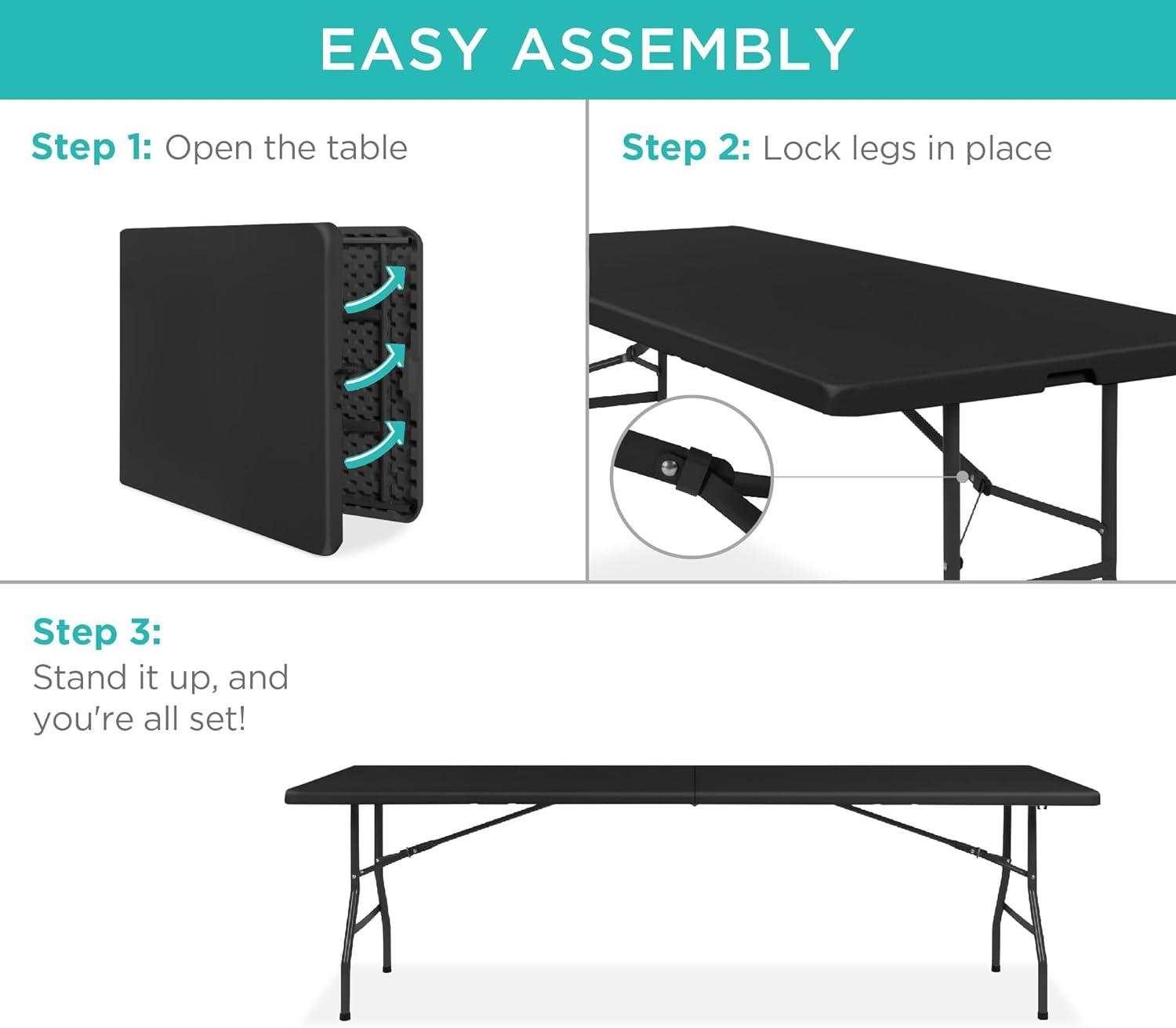 EASY ASSEMBLY

Step 1: Open the table

Step 2: Lock legs in place

Step 3:
Stand it up, and you're all set!