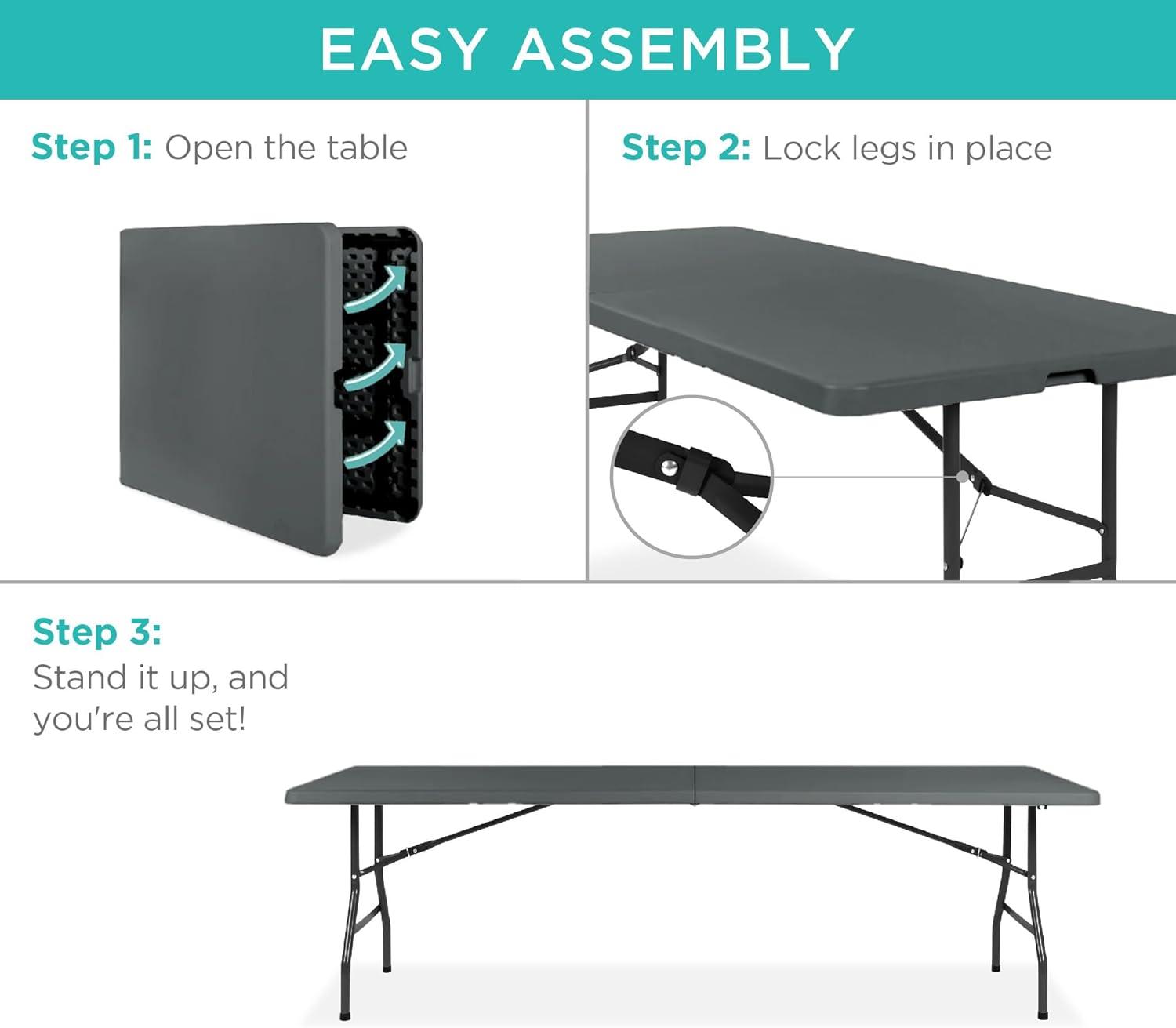 EASY ASSEMBLY

Step 1: Open the table

Step 2: Lock legs in place

Step 3:
Stand it up, and you're all set!