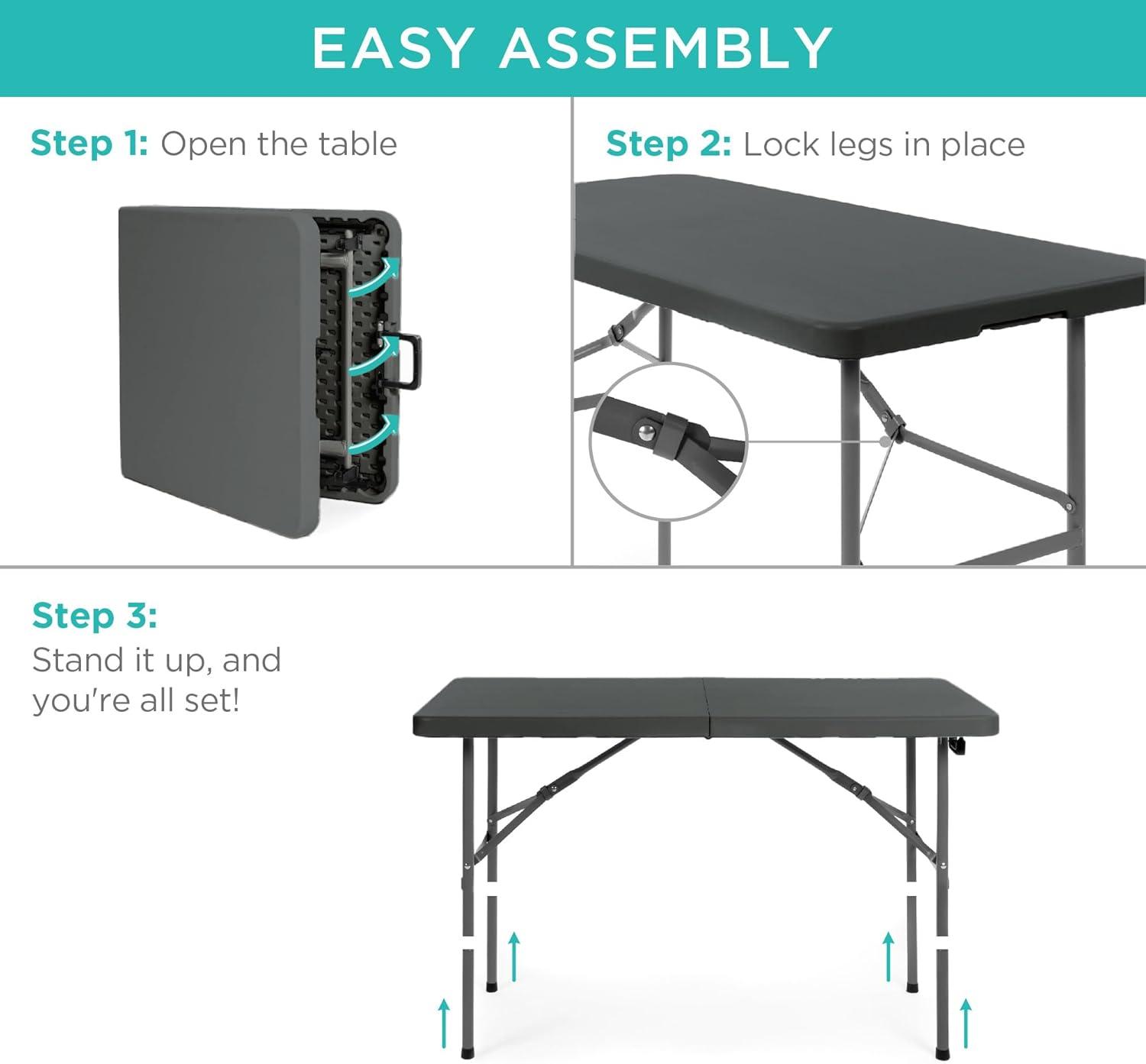 EASY ASSEMBLY

Step 1: Open the table

Step 2: Lock legs in place

Step 3:
Stand it up, and you're all set!