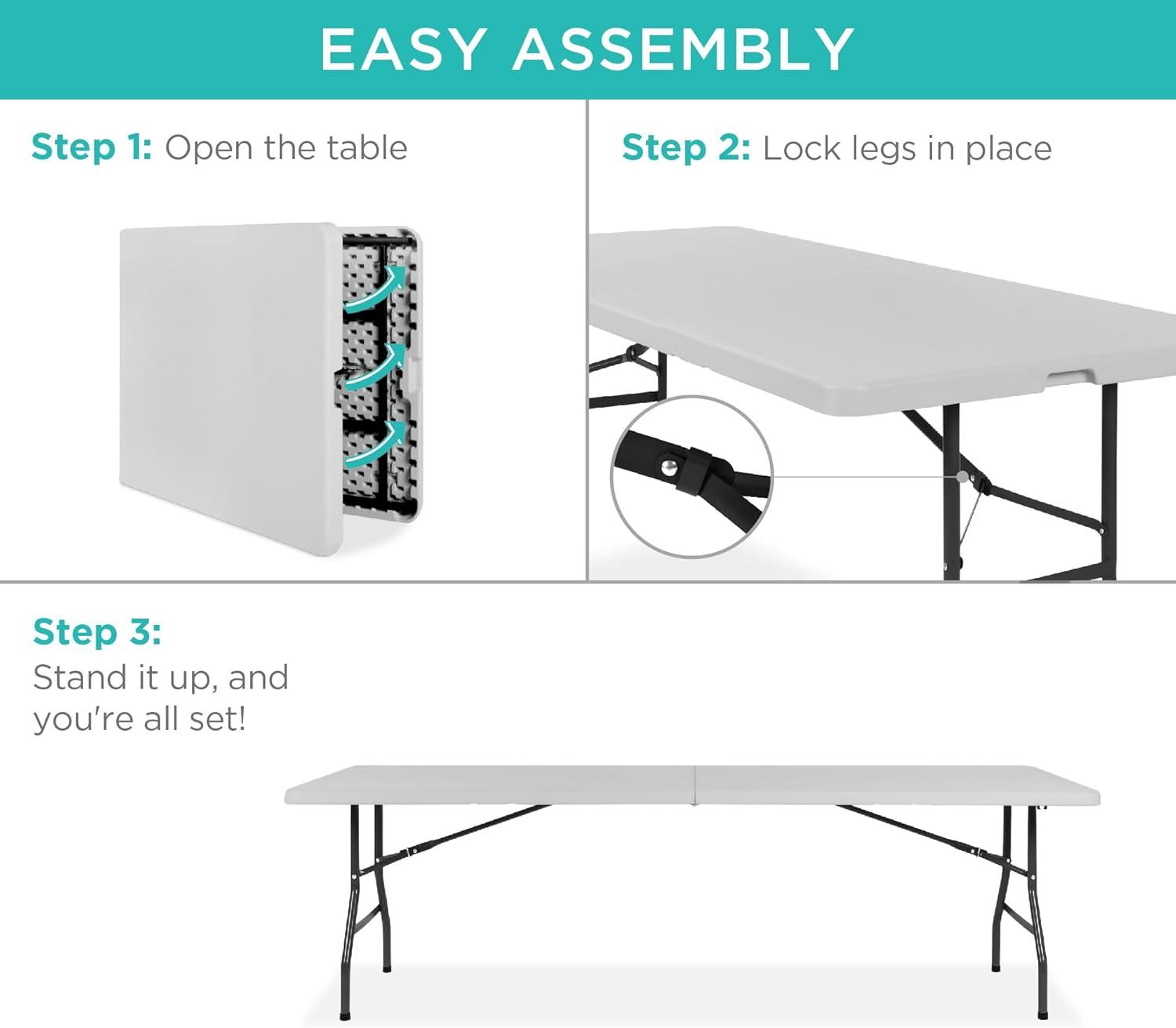 EASY ASSEMBLY

Step 1: Open the table

Step 2: Lock legs in place

Step 3:
Stand it up, and you're all set!