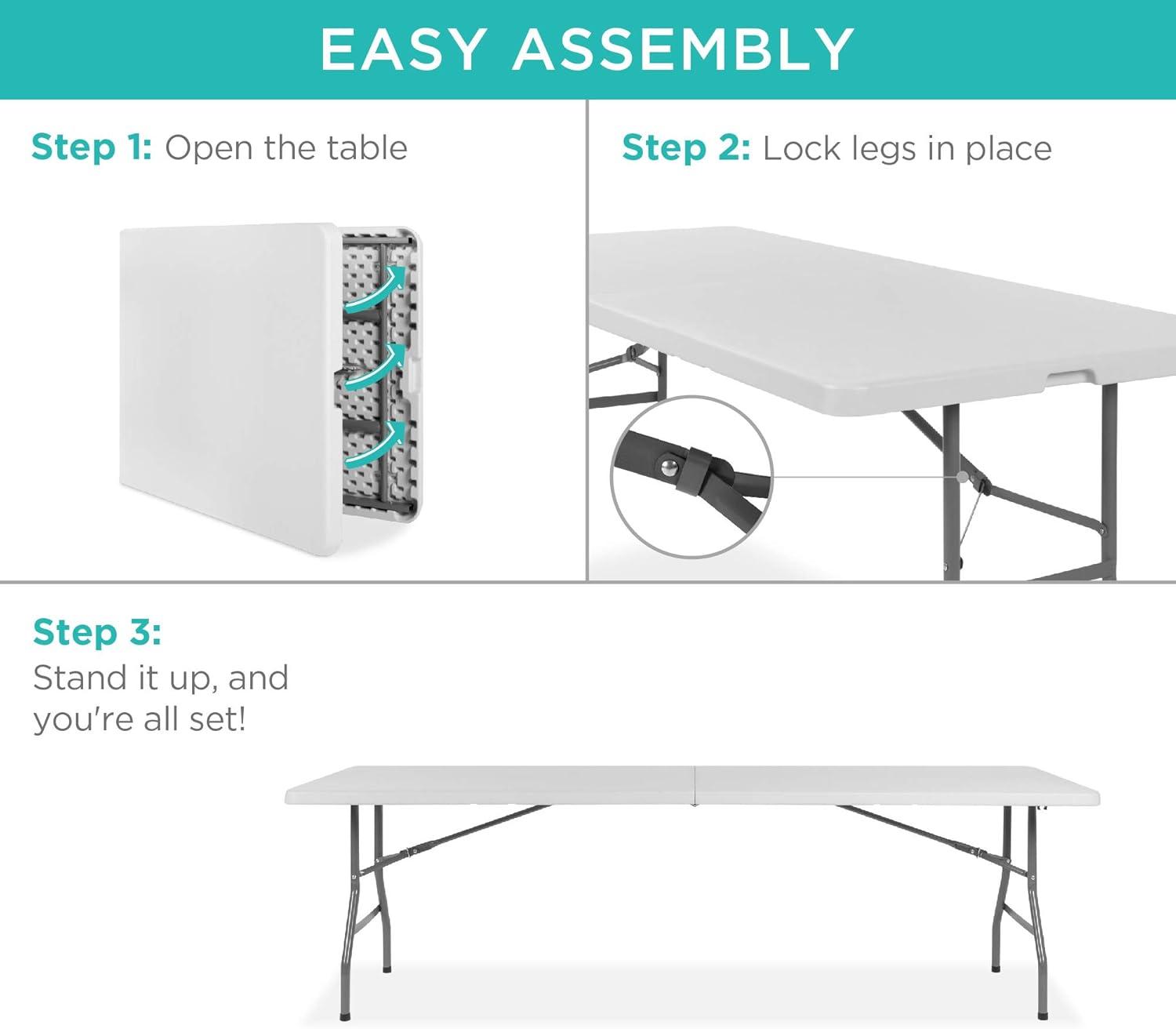 EASY ASSEMBLY

Step 1: Open the table

Step 2: Lock legs in place

Step 3:
Stand it up, and you're all set!