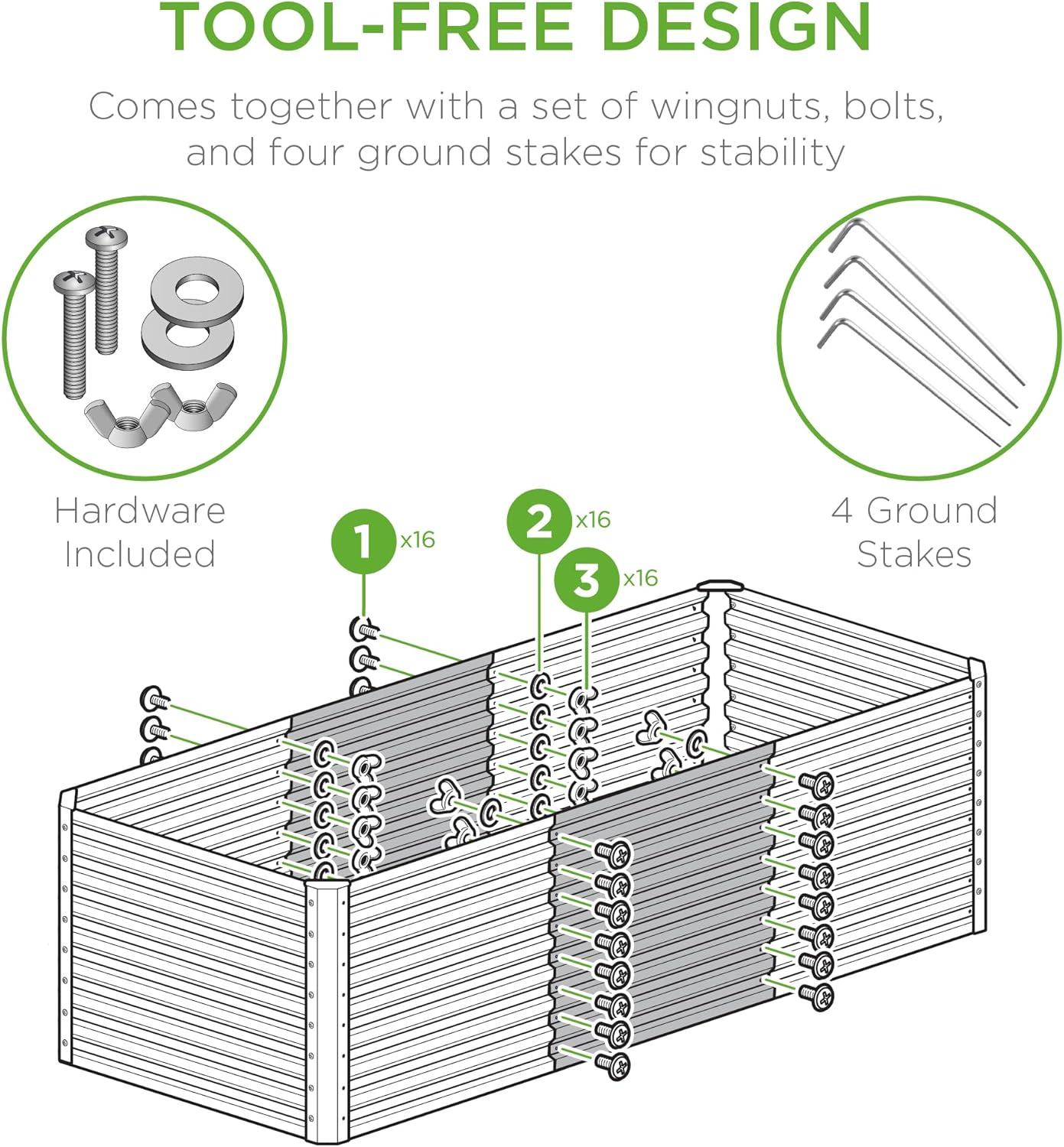 TOOL-FREE DESIGN

Comes together with a set of wingnuts, bolts, and four ground stakes for stability

Hardware Included

4 Ground Stakes

1 x16

2 x16

3 x16