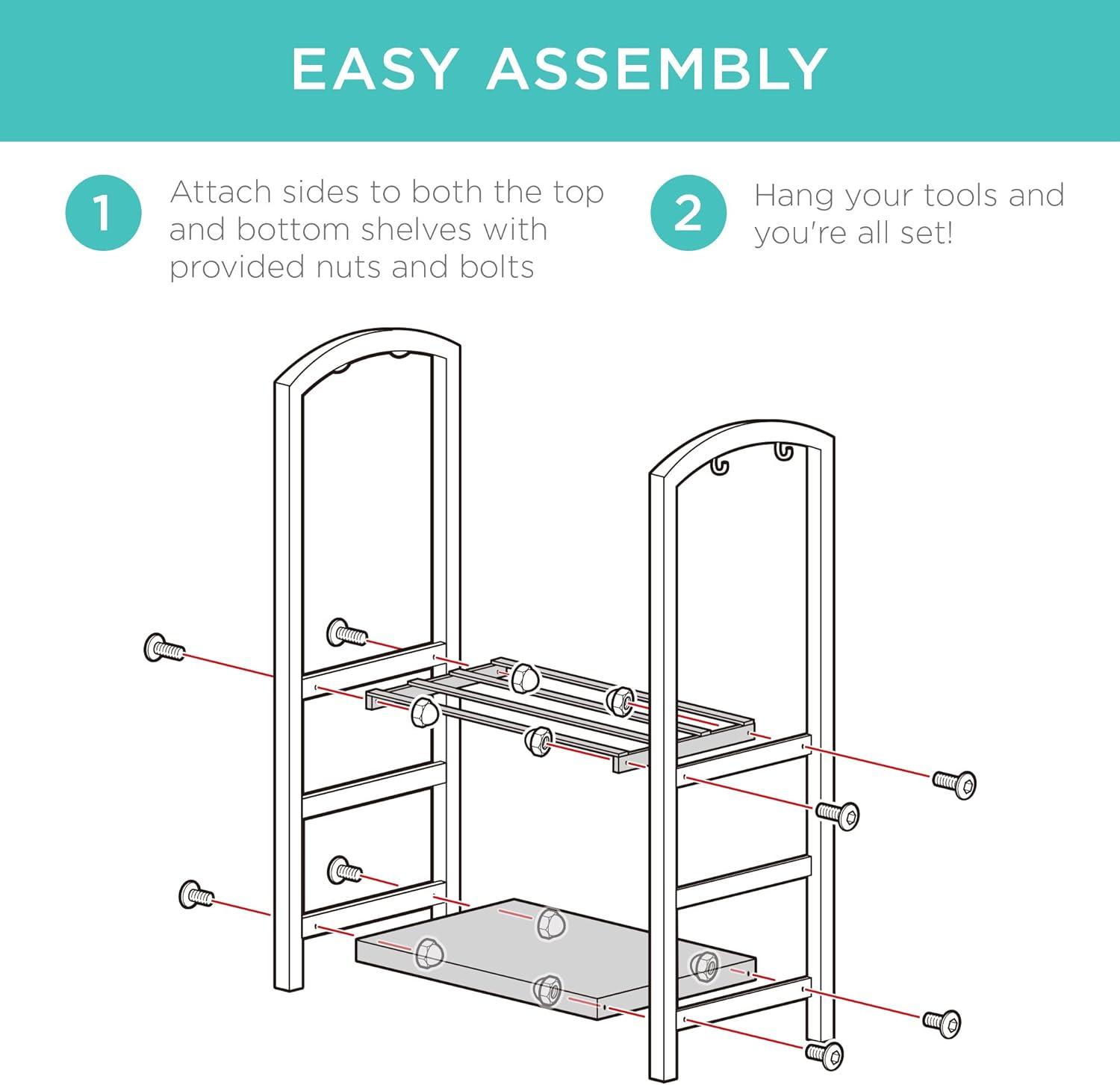 EASY ASSEMBLY

1 Attach sides to both the top and bottom shelves with provided nuts and bolts

2 Hang your tools and you're all set!