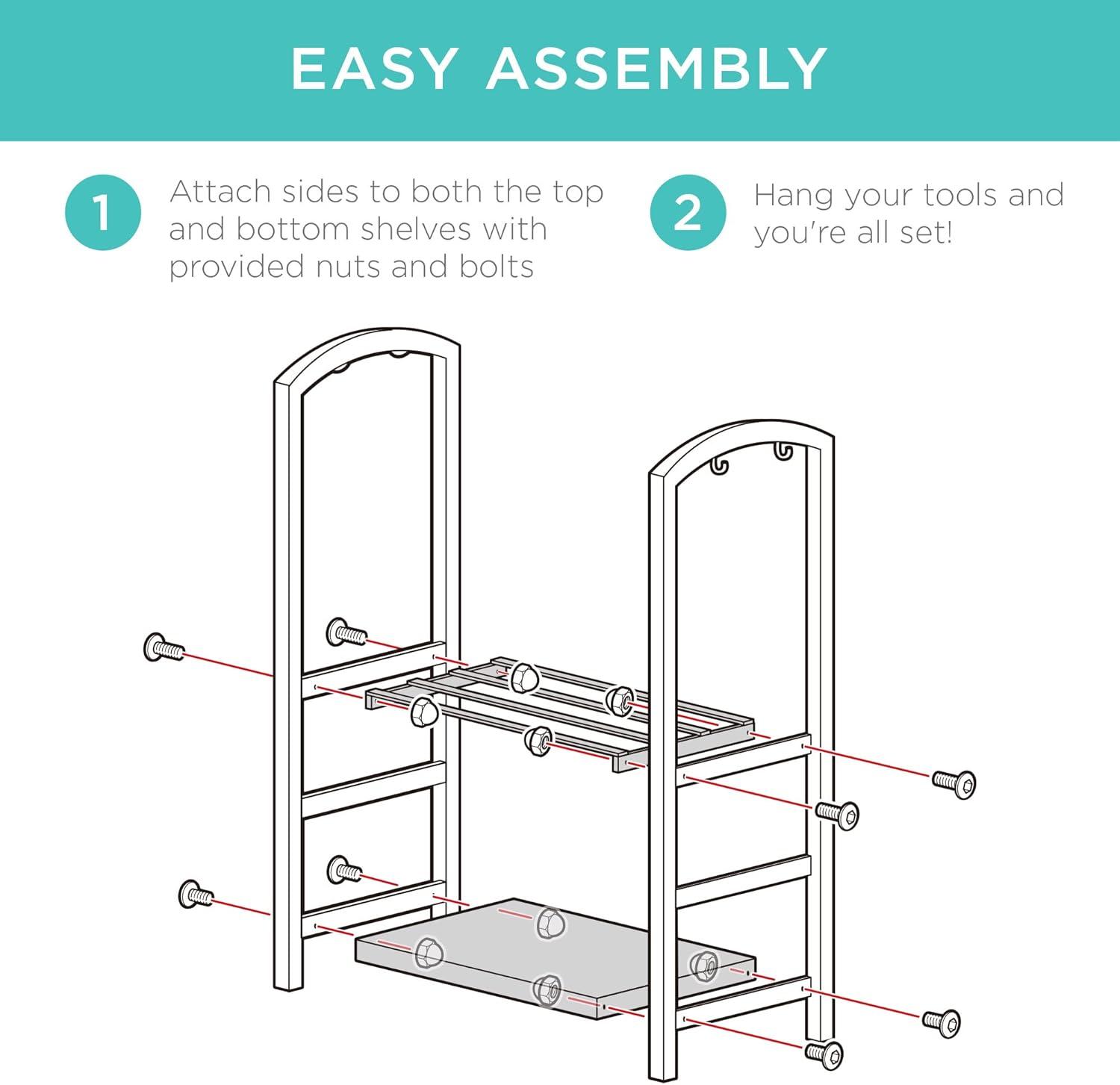 EASY ASSEMBLY

1 Attach sides to both the top and bottom shelves with provided nuts and bolts

2 Hang your tools and you're all set!