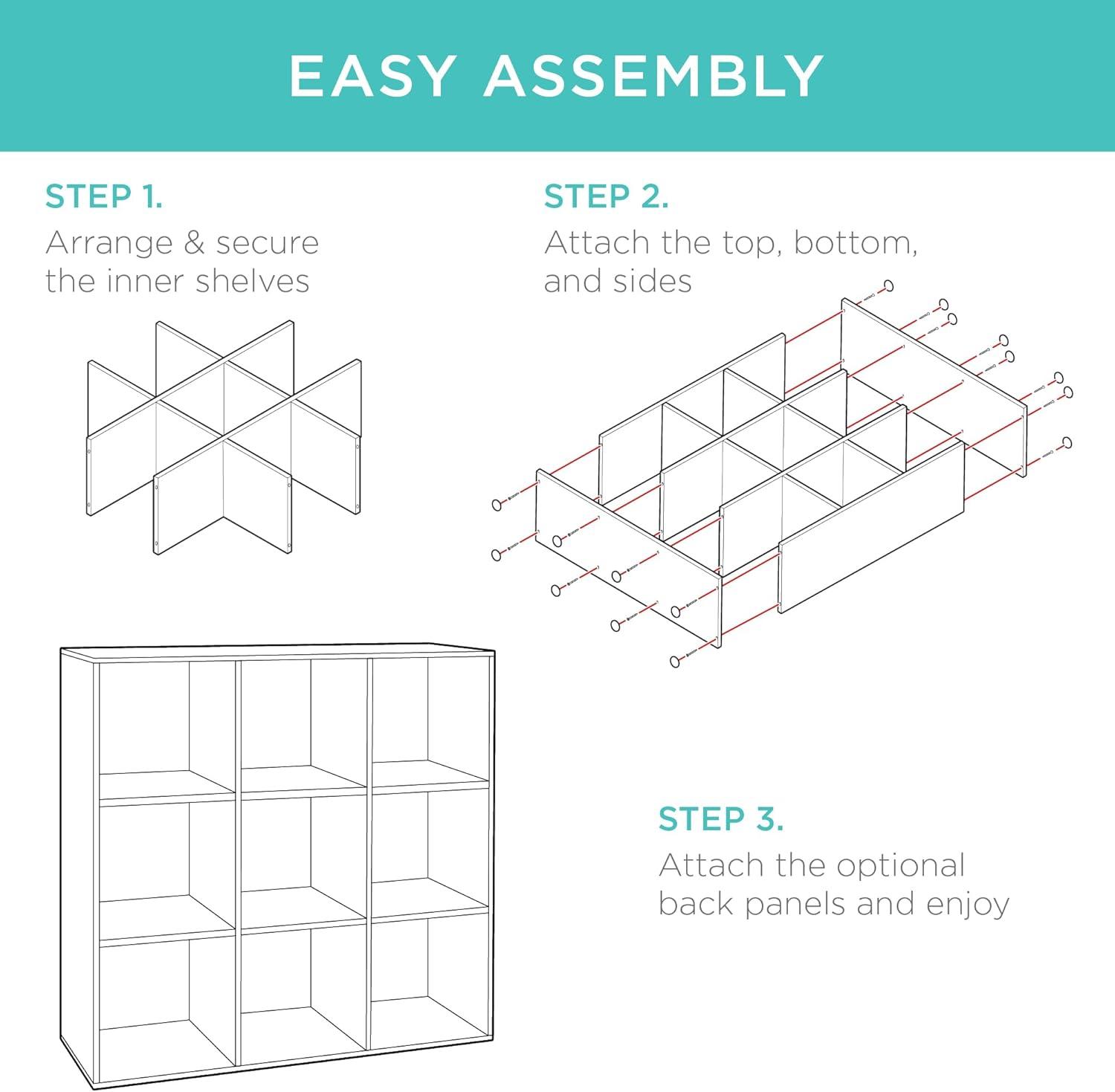 EASY ASSEMBLY

STEP 1.
Arrange & secure the inner shelves

STEP 2.
Attach the top, bottom, and sides

STEP 3.
Attach the optional back panels and enjoy