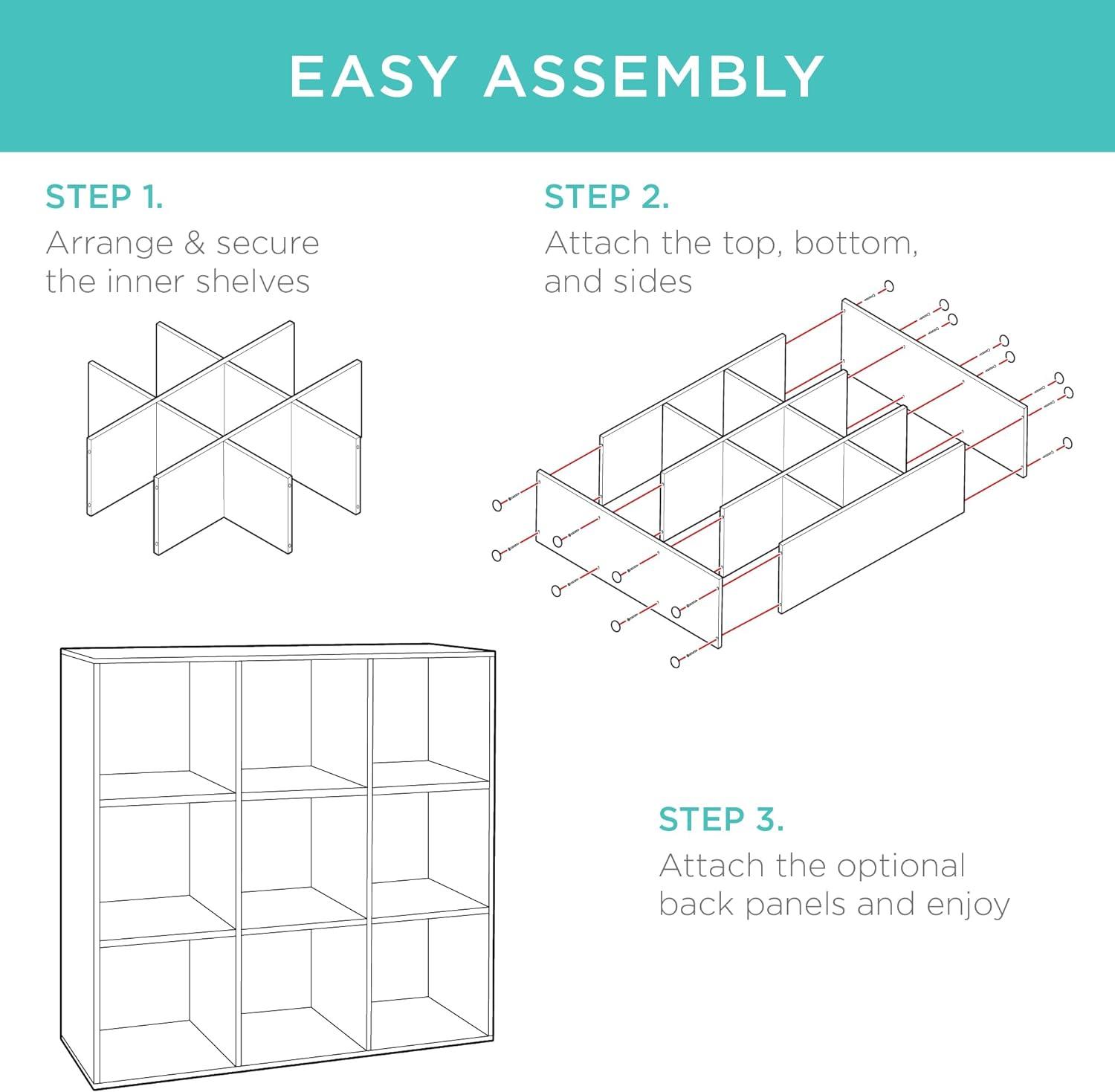 EASY ASSEMBLY

STEP 1.
Arrange & secure the inner shelves

STEP 2.
Attach the top, bottom, and sides

STEP 3.
Attach the optional back panels and enjoy