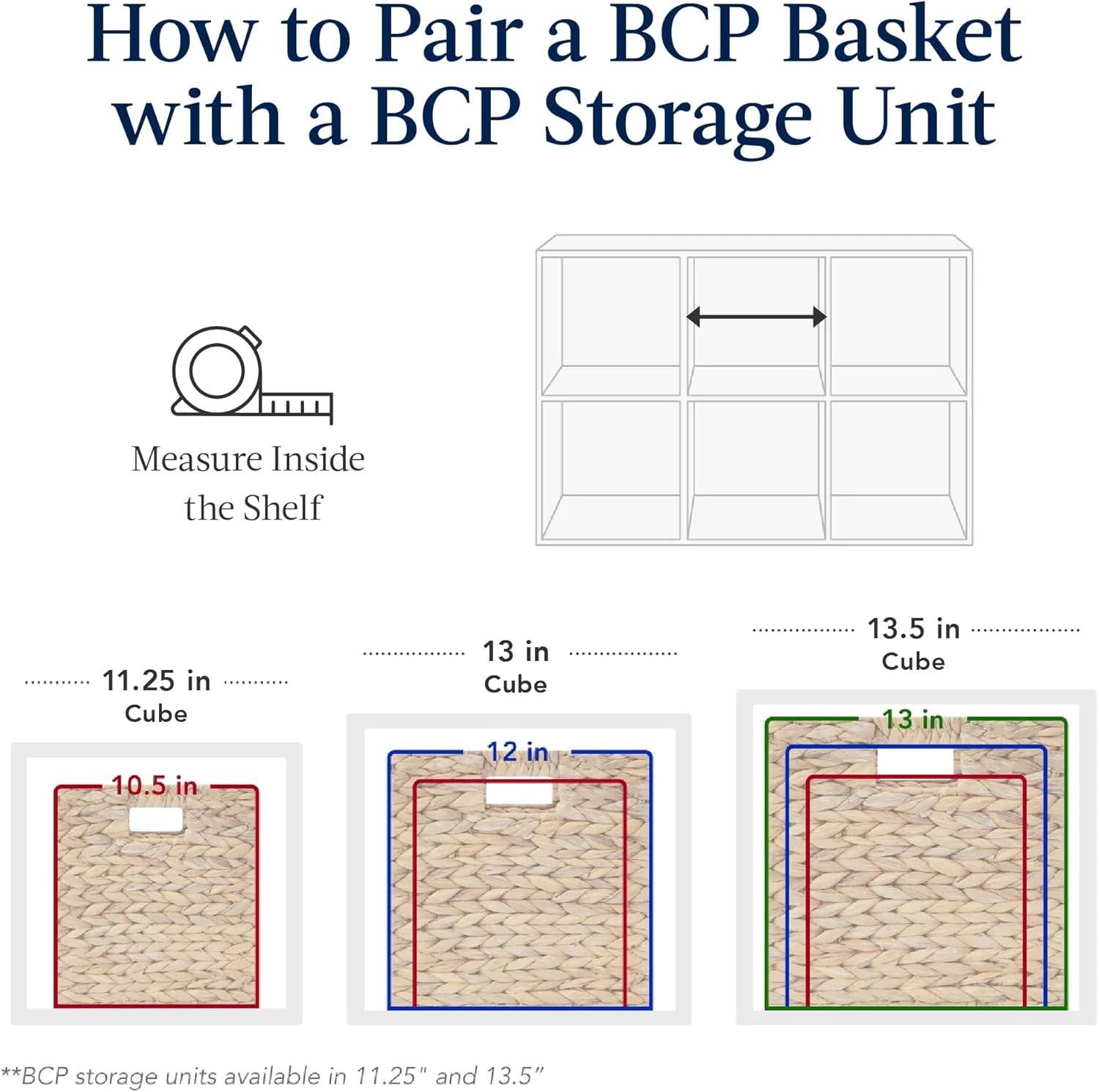 How to Pair a BCP Basket with a BCP Storage Unit

Measure Inside the Shelf

11.25 in
Cube

10.5 in

13 in
Cube

12 in

13.5 in
Cube

13 in

**BCP storage units available in 11.25" and 13.5"