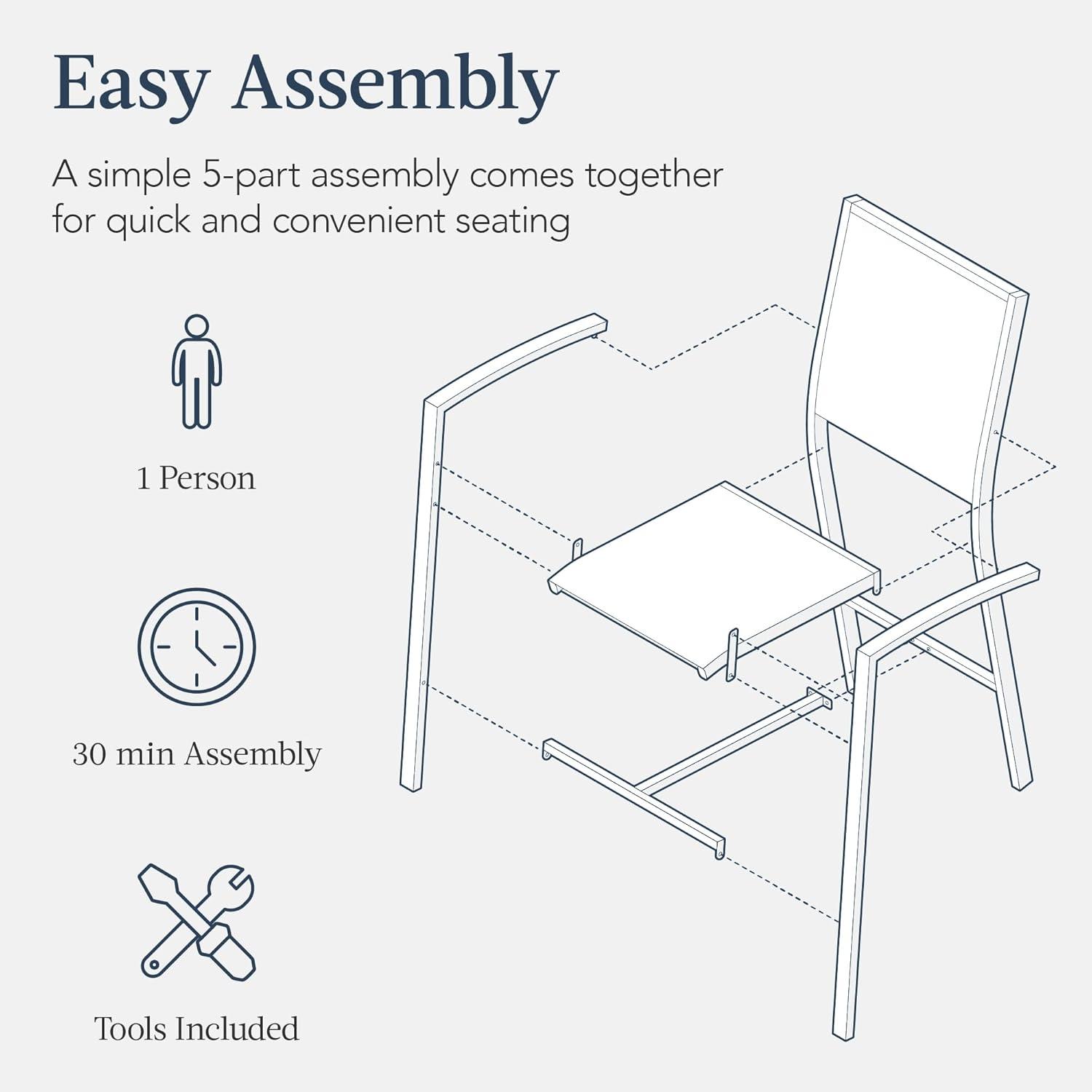 Easy Assembly

A simple 5-part assembly comes together for quick and convenient seating

1 Person

30 min Assembly

Tools Included