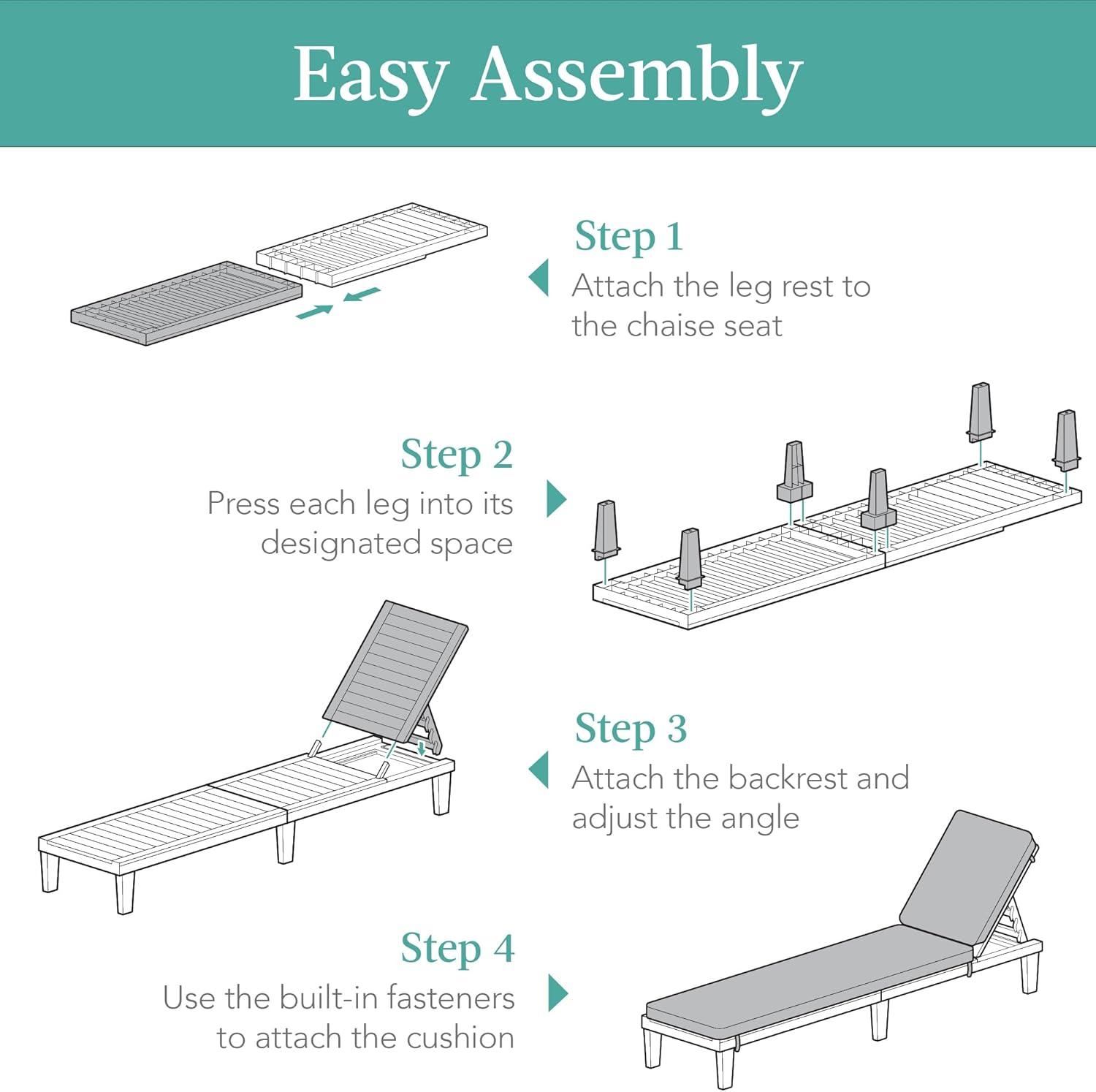 Easy Assembly

Step 1
Attach the leg rest to the chaise seat

Step 2
Press each leg into its designated space

Step 3
Attach the backrest and adjust the angle

Step 4
Use the built-in fasteners to attach the cushion