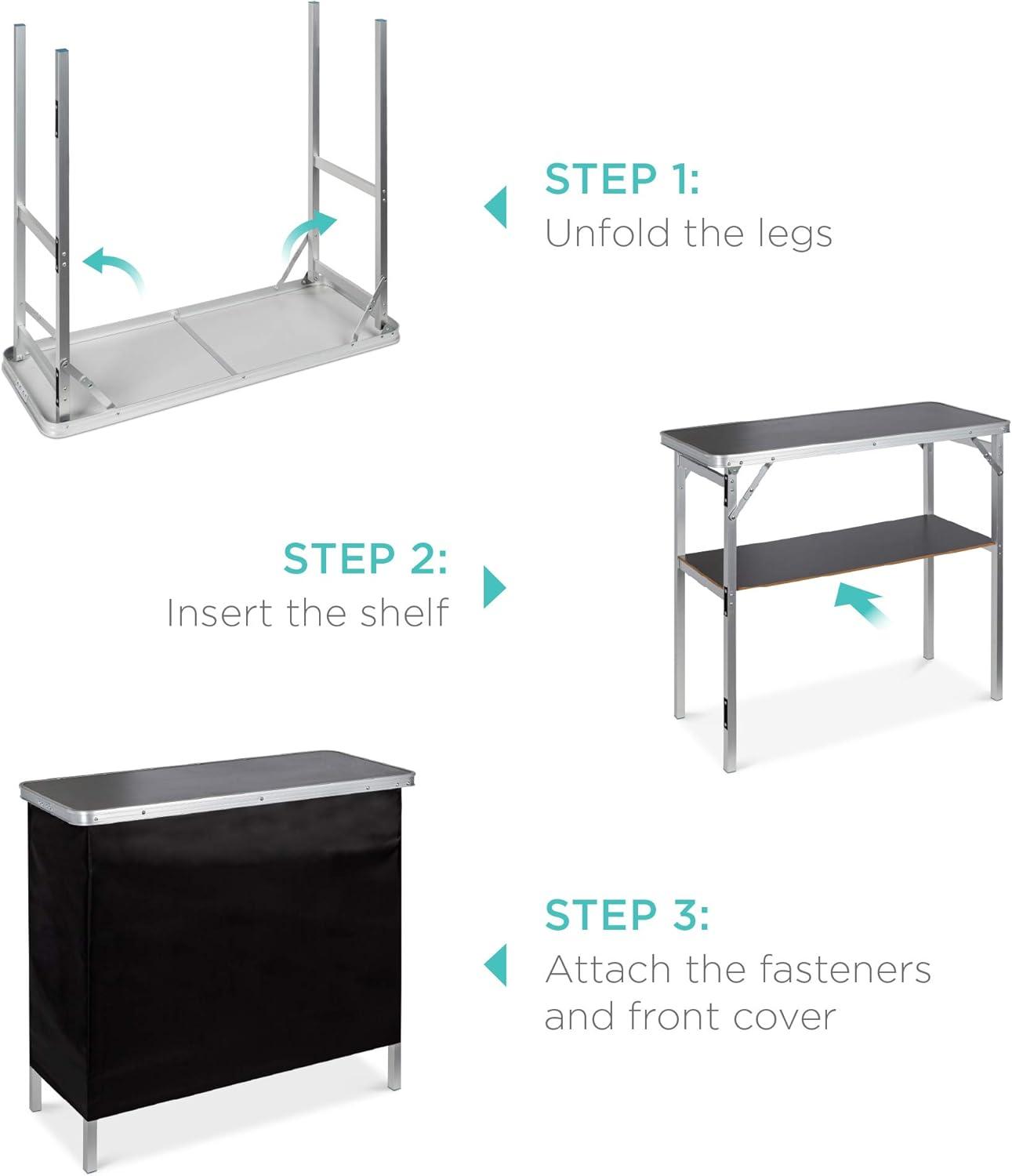 STEP 1:
Unfold the legs

STEP 2:
Insert the shelf

STEP 3:
Attach the fasteners and front cover