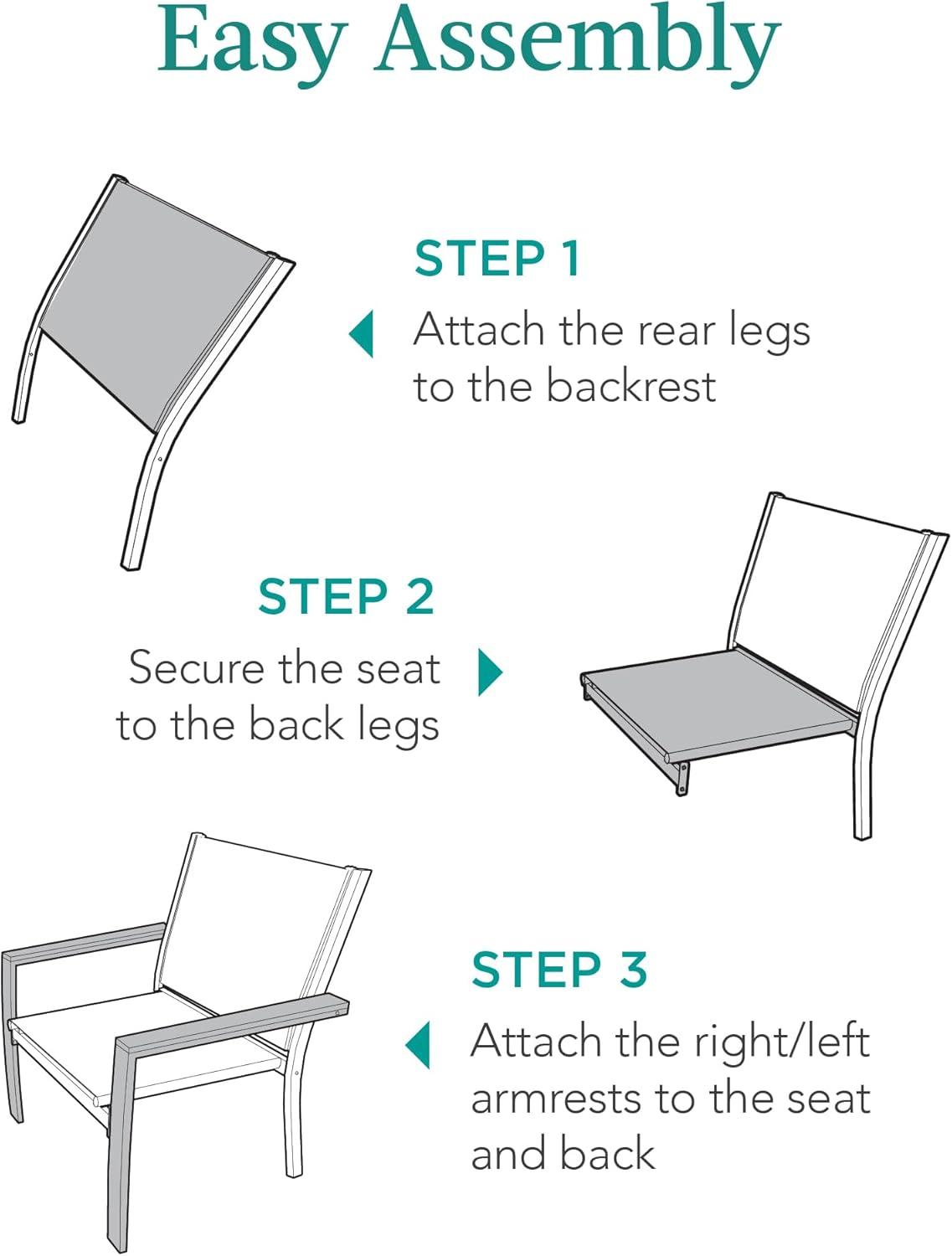 Easy Assembly

STEP 1

Attach the rear legs to the backrest

STEP 2

Secure the seat to the back legs

STEP 3

Attach the right/left armrests to the seat and back