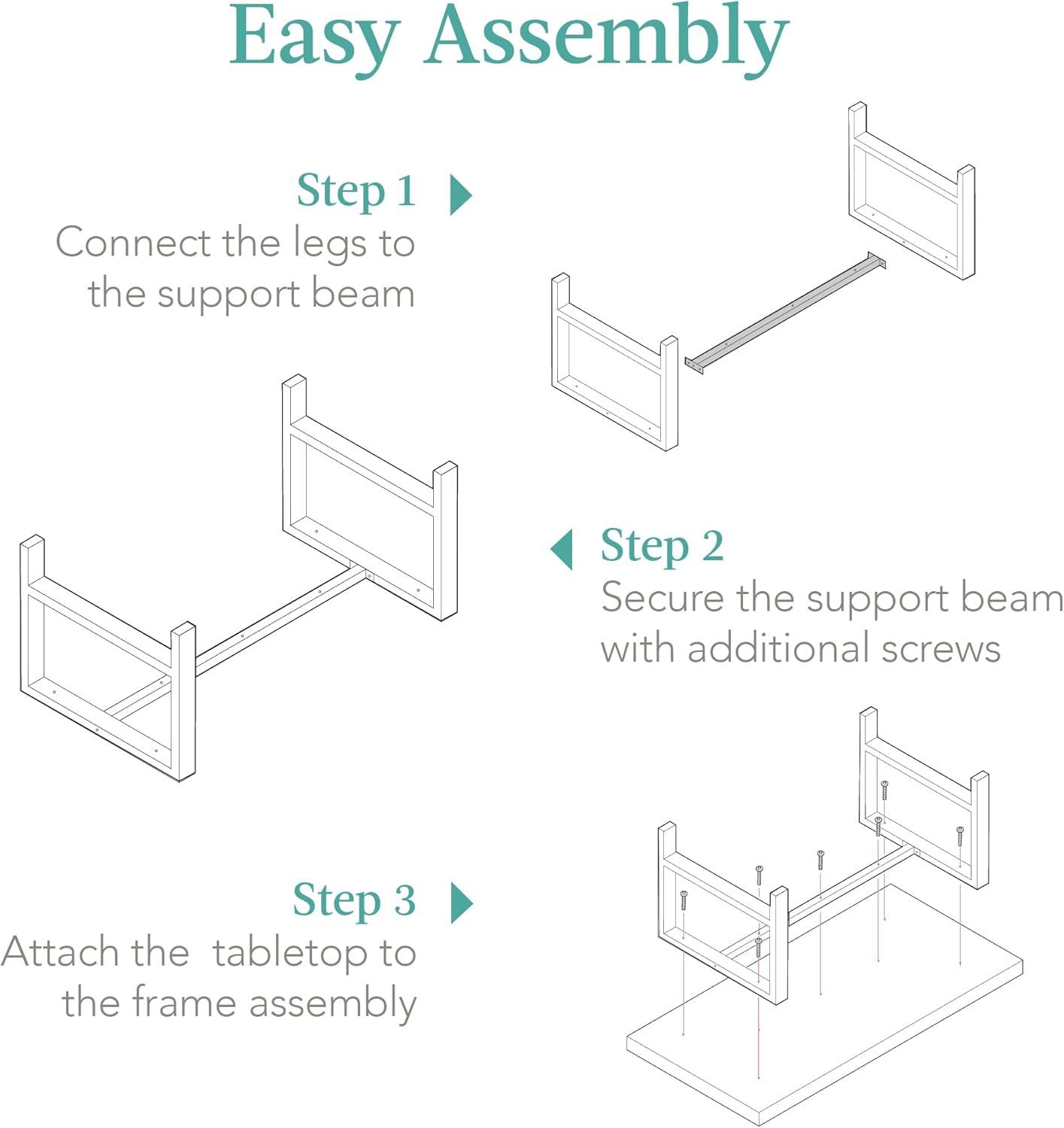 Easy Assembly

Step 1

Connect the legs to the support beam

Step 2

Secure the support beam with additional screws

Step 3

Attach the  tabletop to the frame assembly