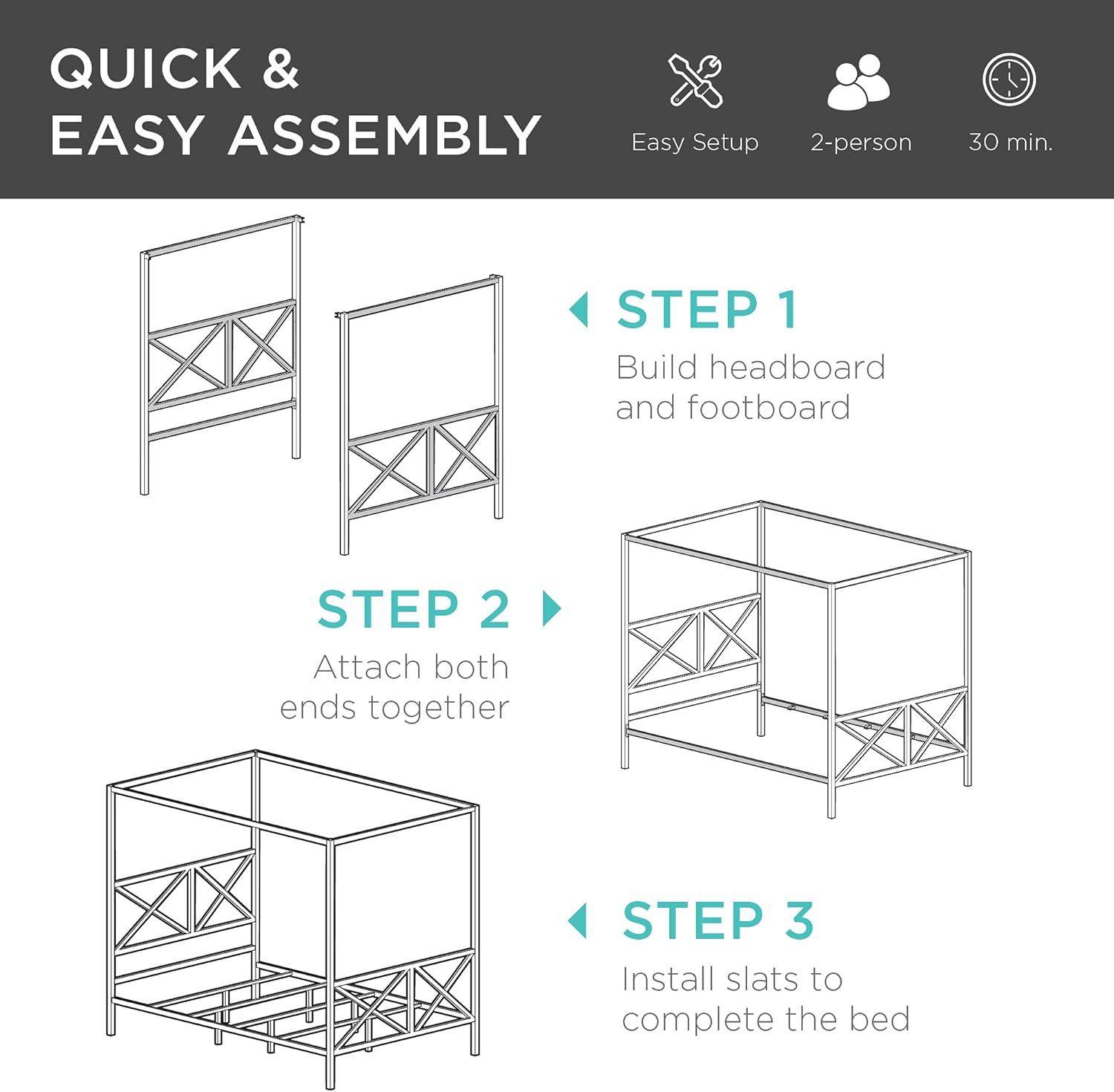 QUICK & EASY ASSEMBLY

Easy Setup

2-person

30 min.

STEP 1
Build headboard and footboard

STEP 2
Attach both ends together

STEP 3
Install slats to complete the bed