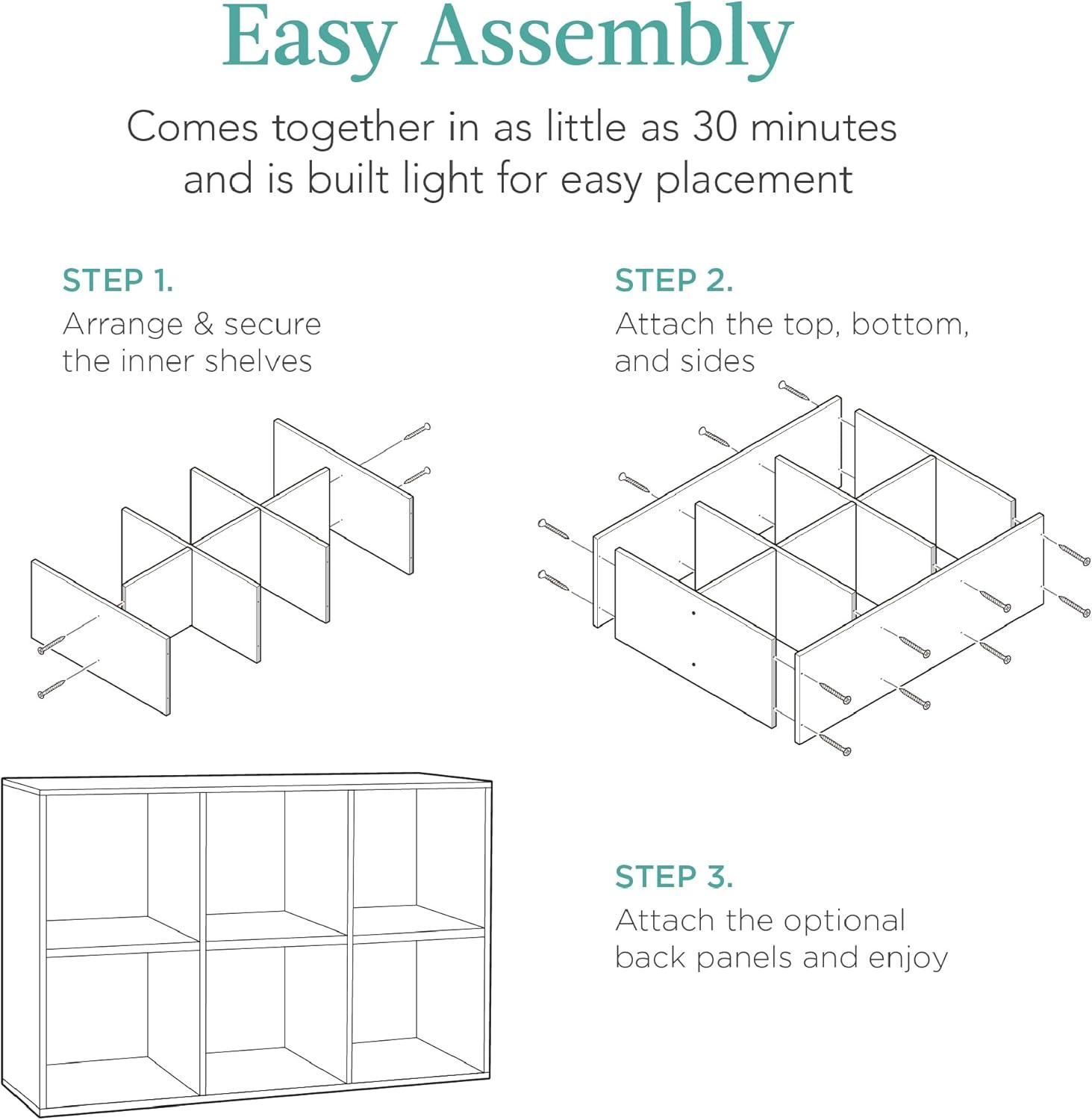 Easy Assembly

Comes together in as little as 30 minutes and is built light for easy placement

STEP 1.
Arrange & secure the inner shelves

STEP 2.
Attach the top, bottom, and sides

STEP 3.
Attach the optional back panels and enjoy