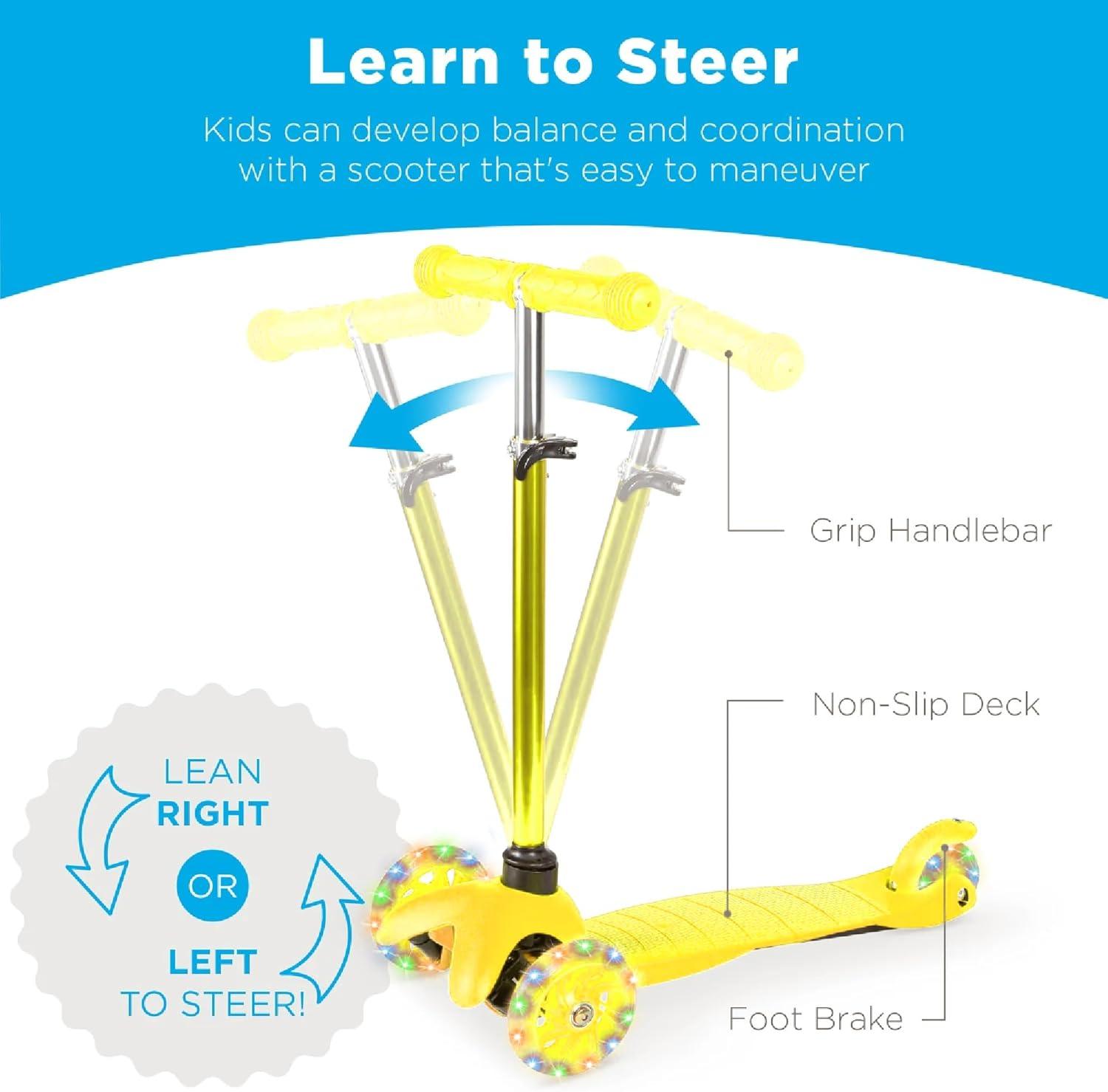 Learn to Steer

Kids can develop balance and coordination with a scooter that's easy to maneuver

Grip Handlebar

Non-Slip Deck

Foot Brake

LEAN
RIGHT
OR
LEFT
TO STEER!