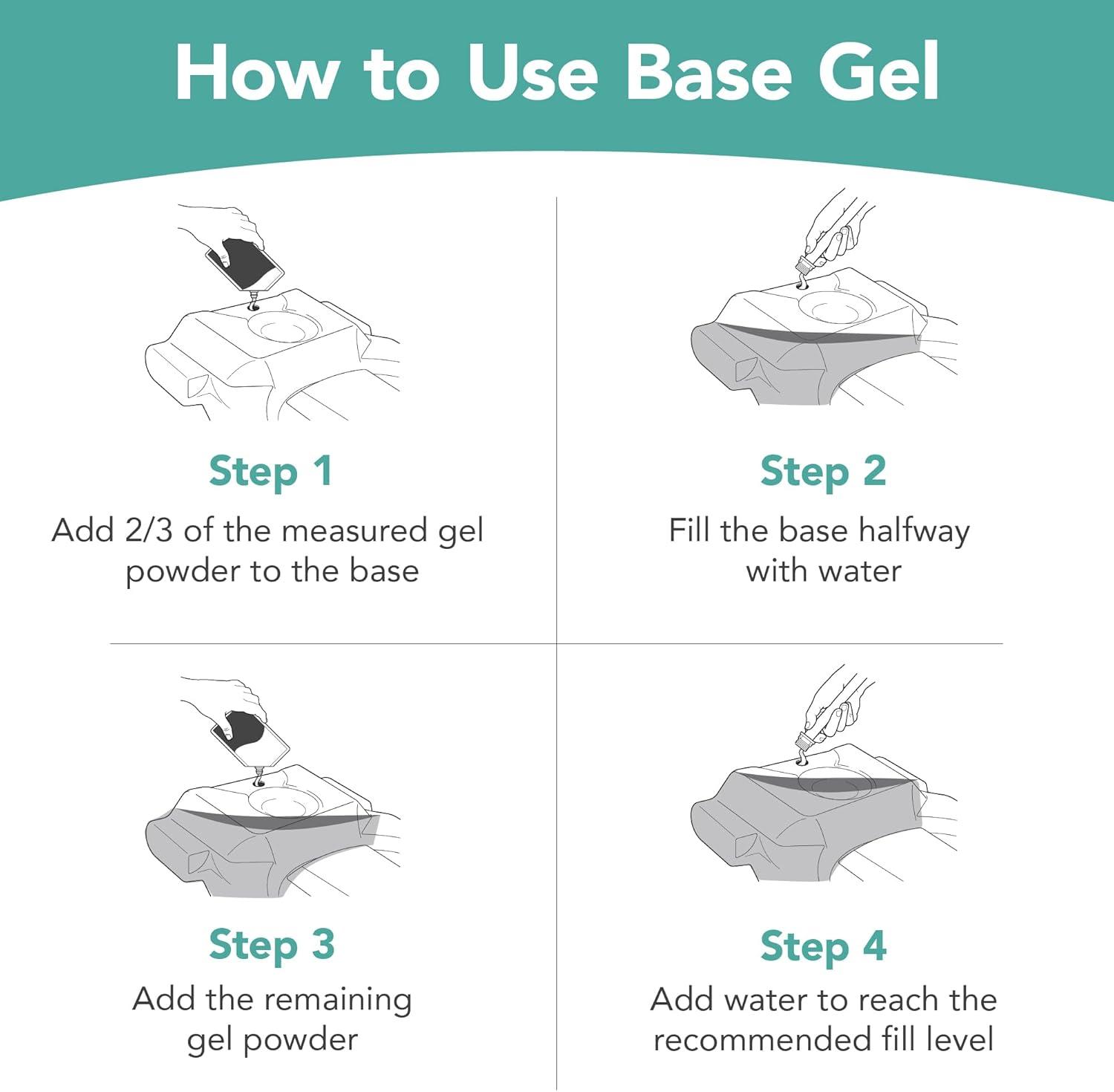 How to Use Base Gel

Step 1
Add 2/3 of the measured gel powder to the base

Step 2
Fill the base halfway with water

Step 3
Add the remaining gel powder

Step 4
Add water to reach the recommended fill level