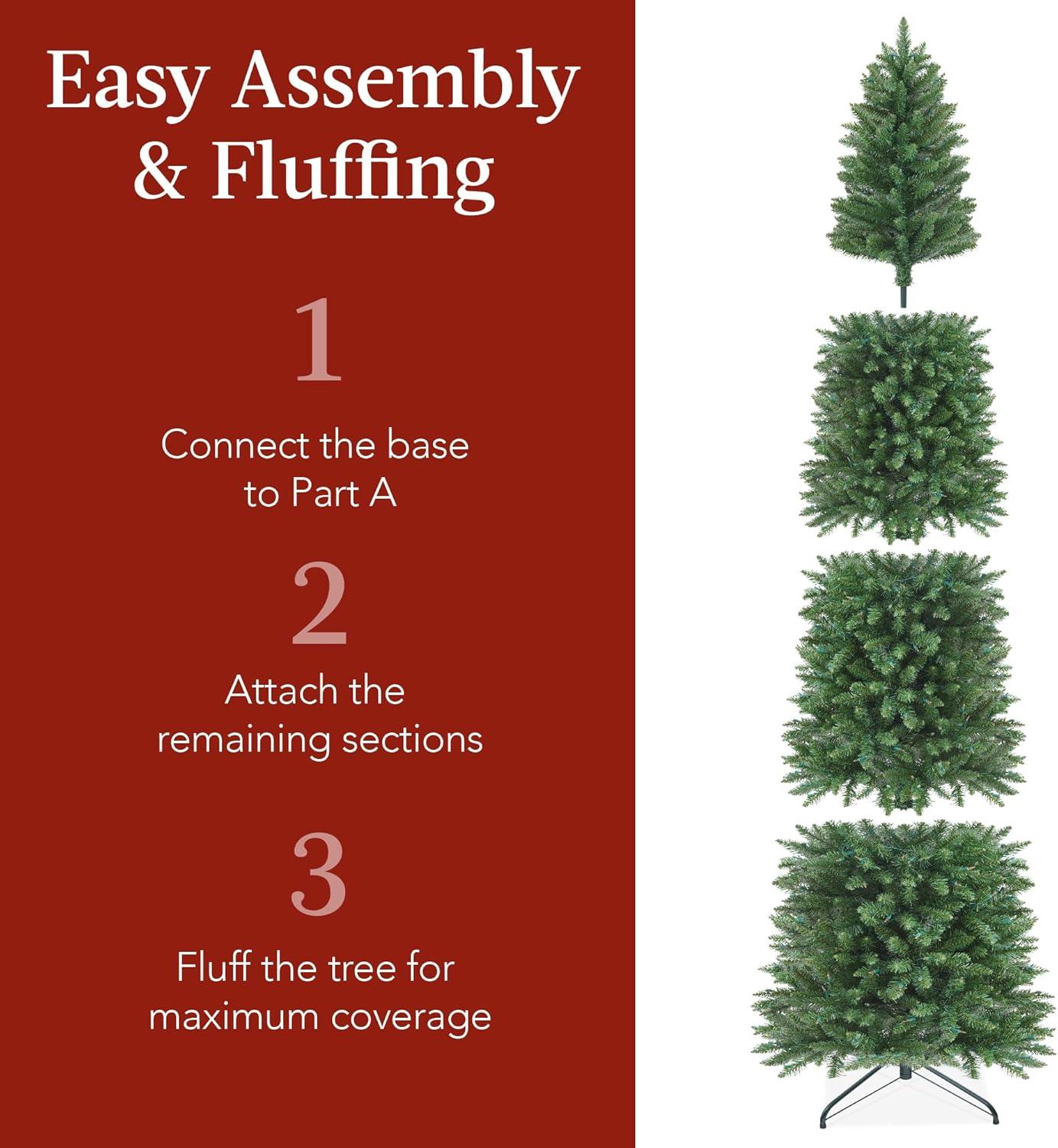 Easy Assembly & Fluffing

1

Connect the base to Part A

2

Attach the remaining sections

3

Fluff the tree for maximum coverage