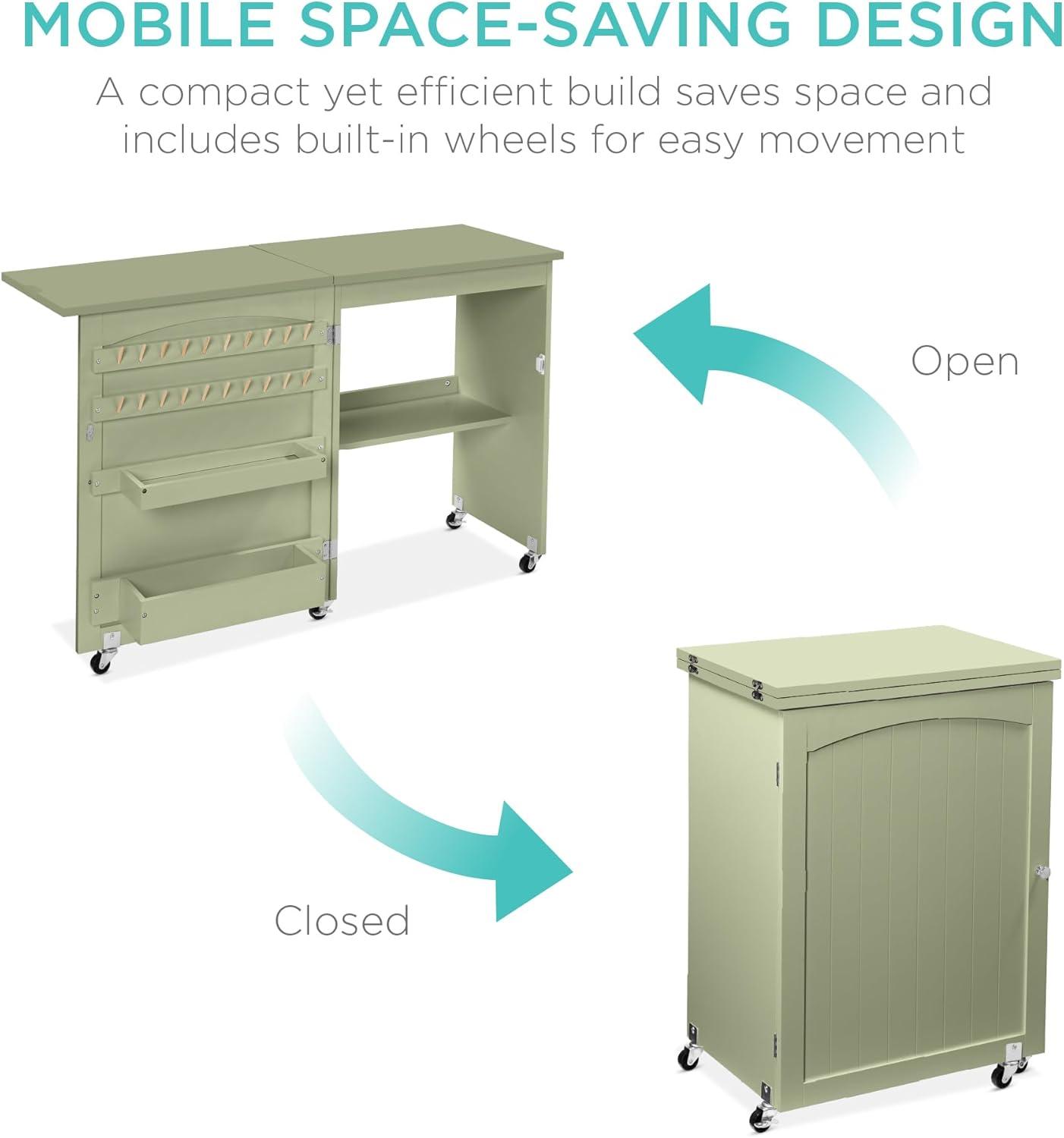 MOBILE SPACE-SAVING DESIGN

A compact yet efficient build saves space and includes built-in wheels for easy movement

Open

Closed