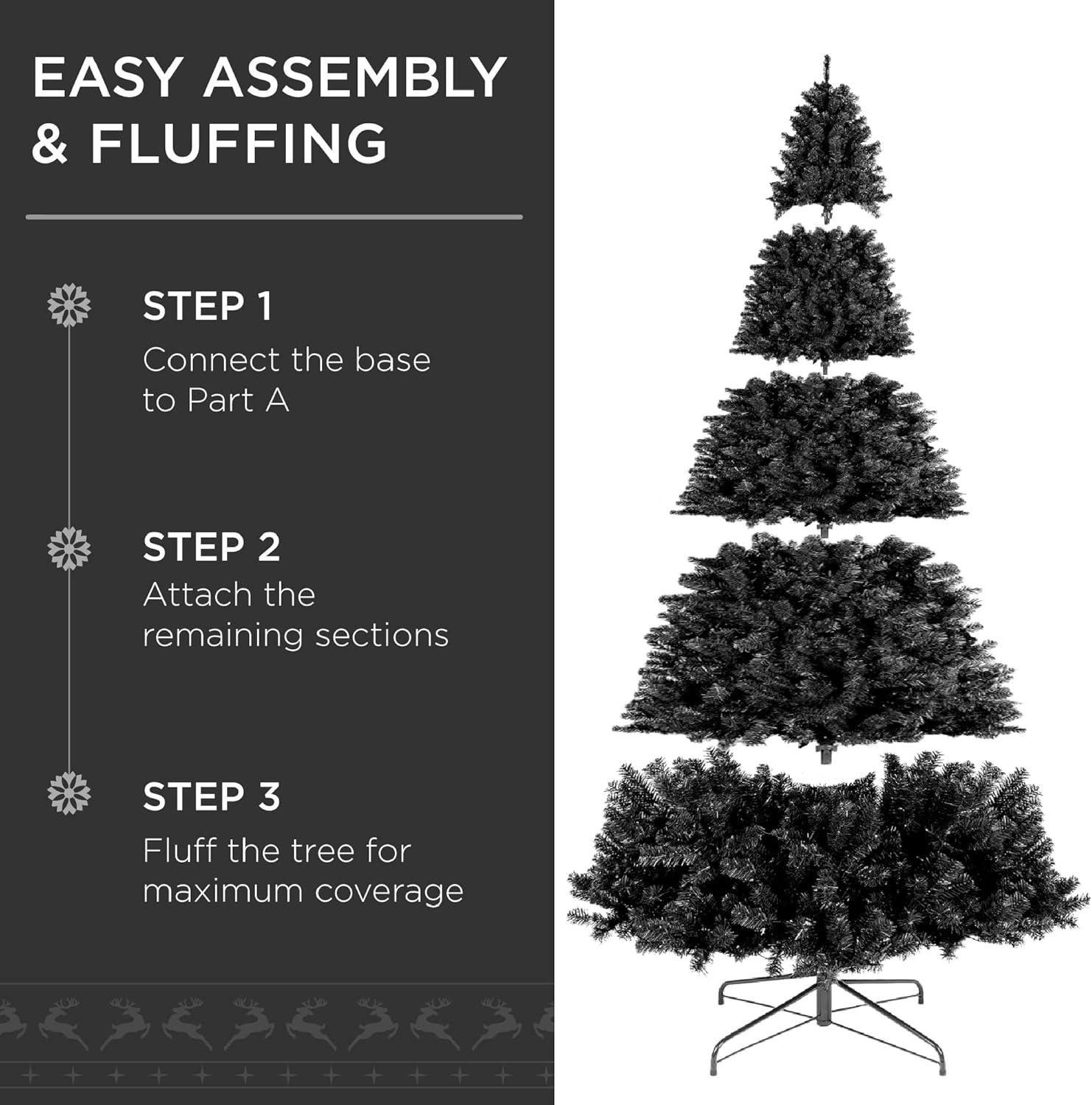 EASY ASSEMBLY & FLUFFING

STEP 1
Connect the base to Part A

STEP 2
Attach the remaining sections

STEP 3
Fluff the tree for maximum coverage