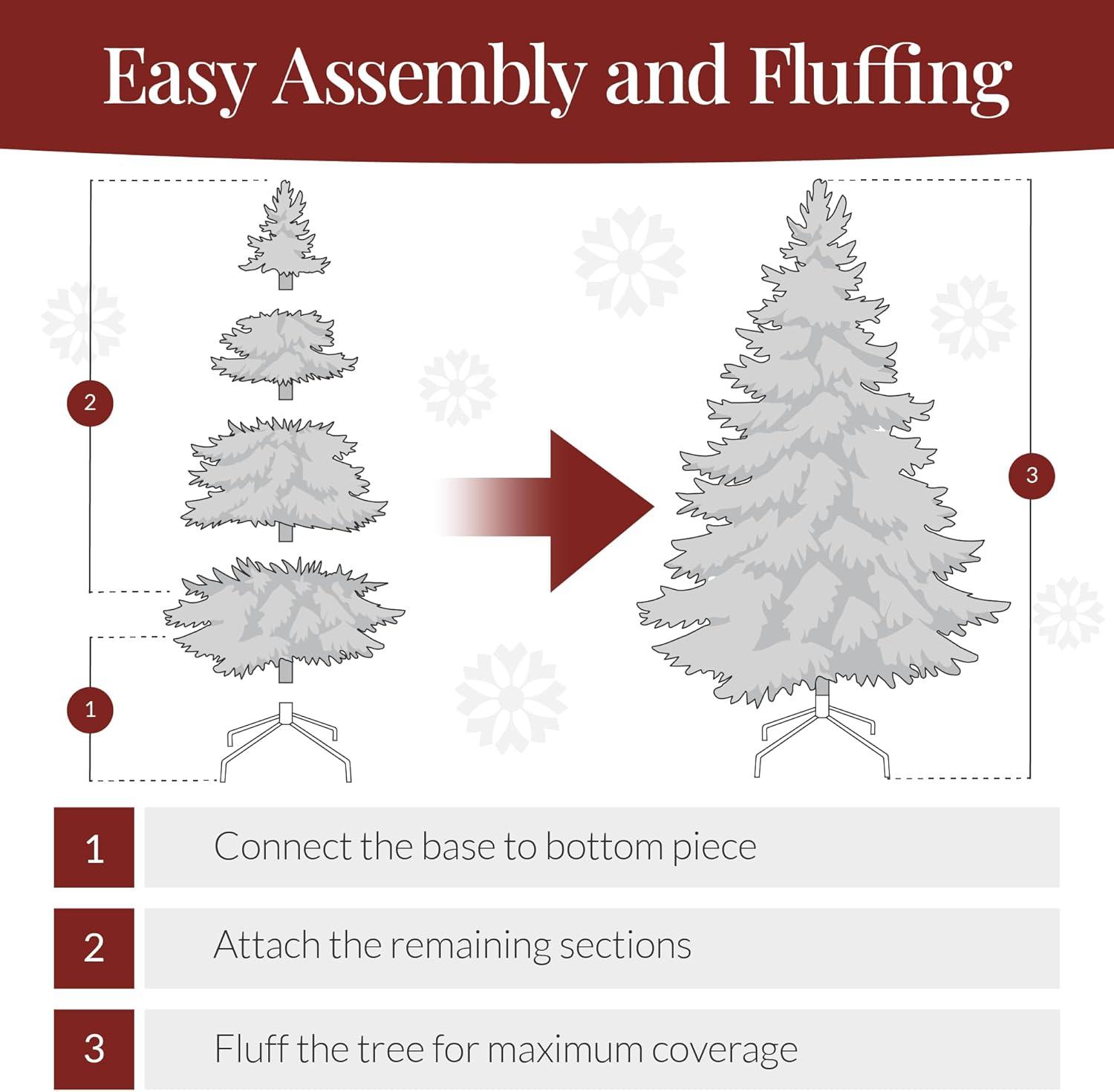 Easy Assembly and Fluffing

2

1

3

1 Connect the base to bottom piece

2 Attach the remaining sections

3 Fluff the tree for maximum coverage