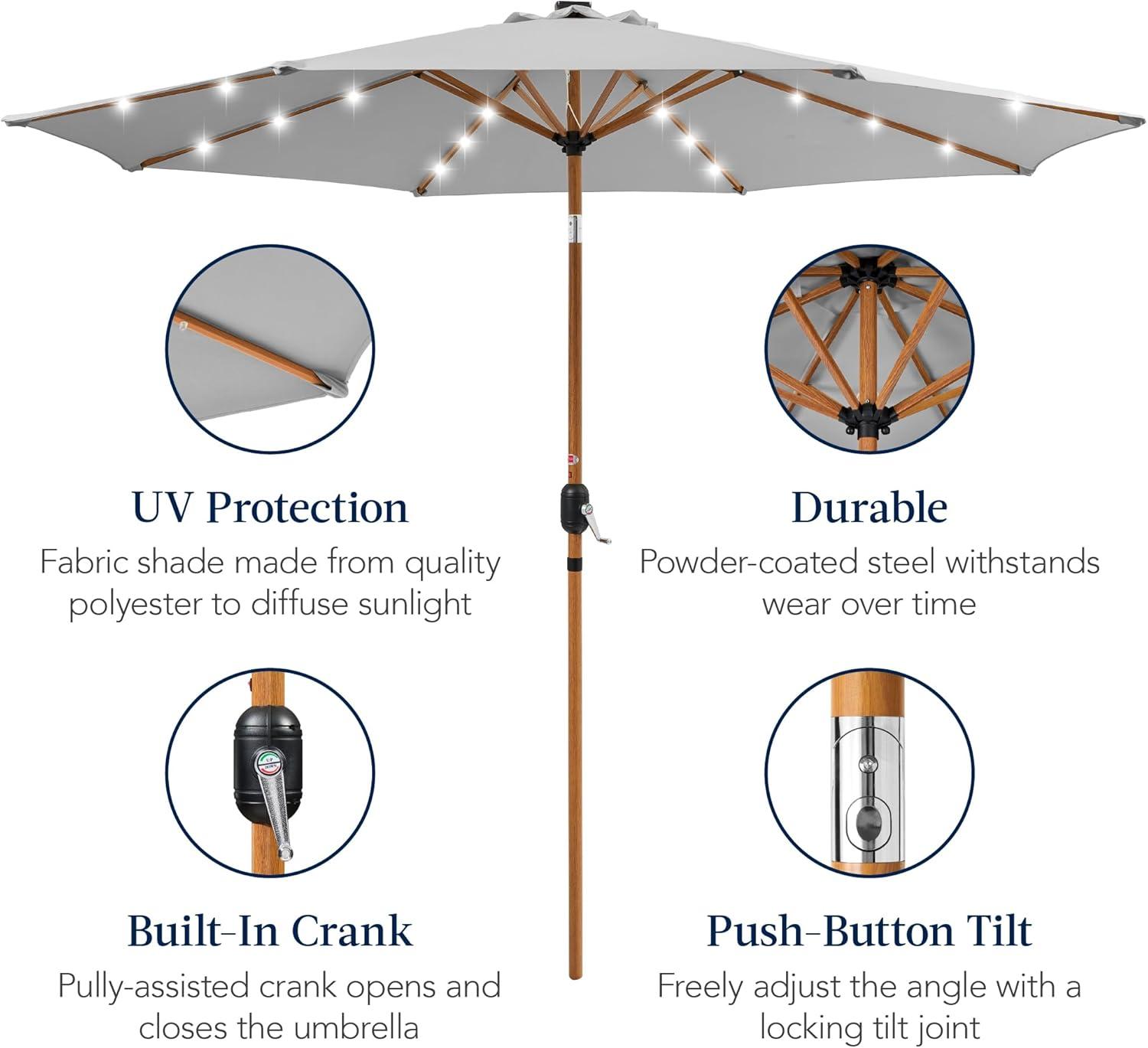 UV Protection
Fabric shade made from quality polyester to diffuse sunlight

Durable
Powder-coated steel withstands wear over time

UP
DOWN

Built-In Crank
Pully-assisted crank opens and closes the umbrella

Push-Button Tilt
Freely adjust the angle with a locking tilt joint