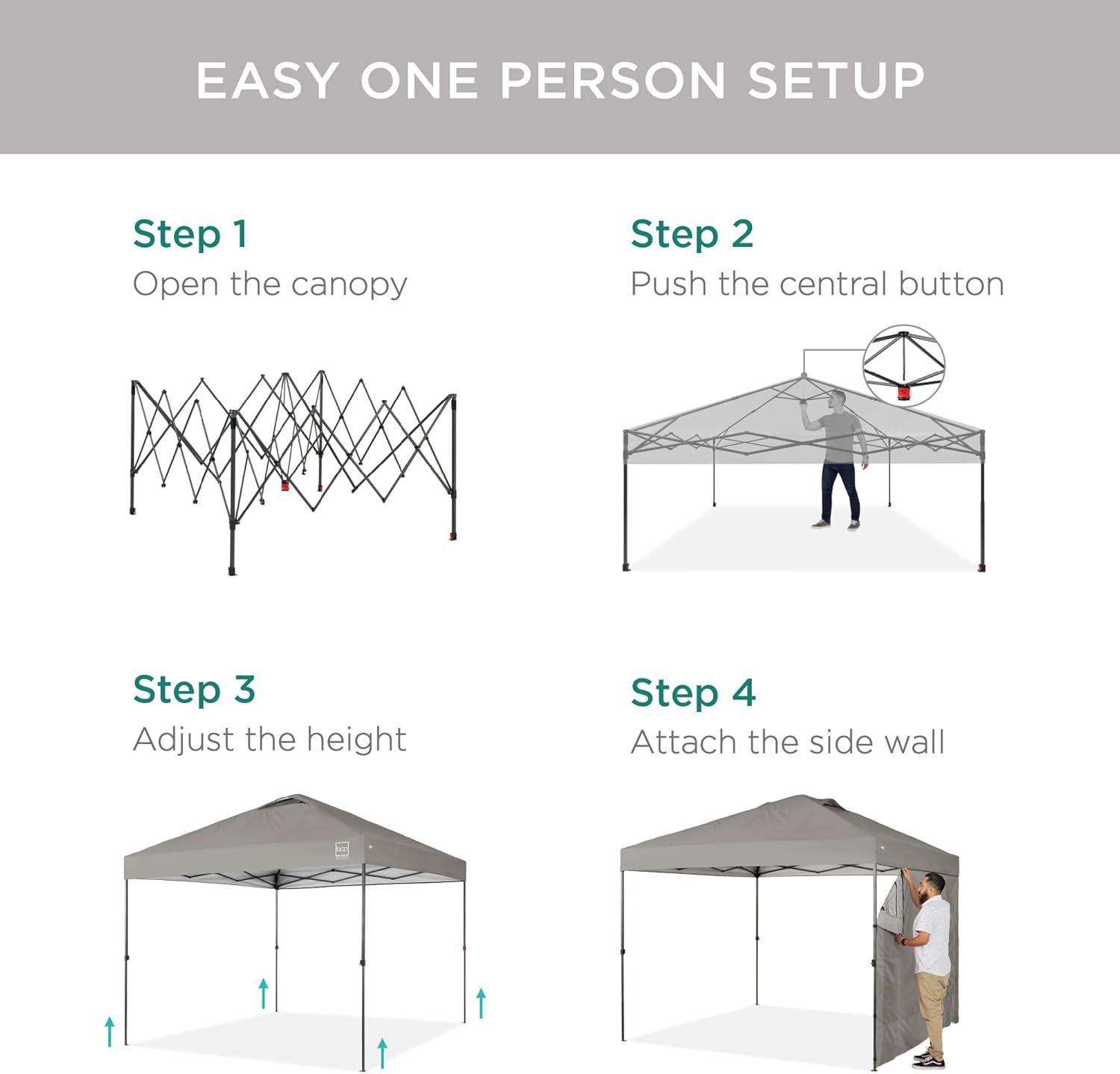 EASY ONE PERSON SETUP

Step 1
Open the canopy

Step 2
Push the central button

Step 3
Adjust the height

Step 4
Attach the side wall