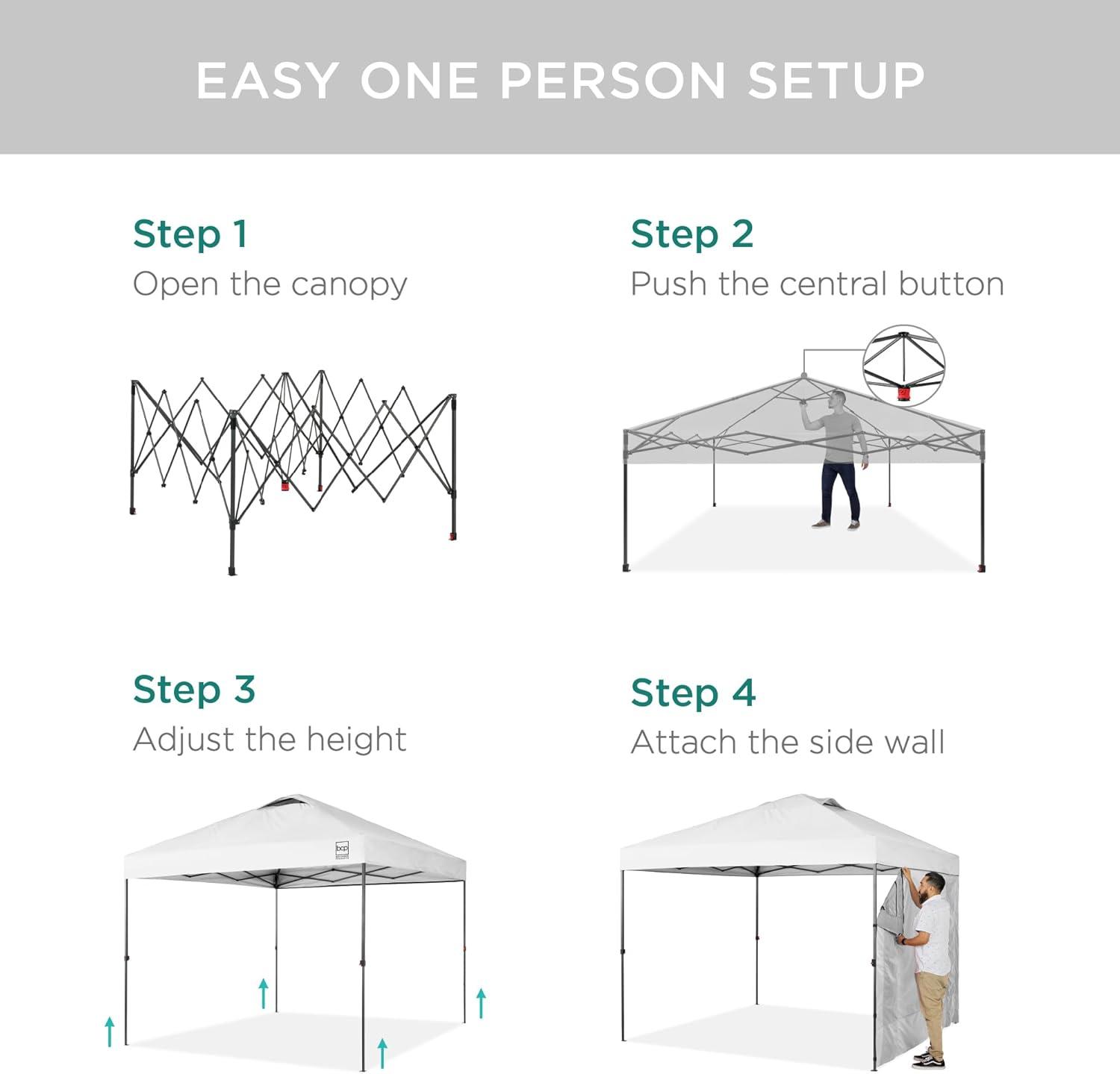 EASY ONE PERSON SETUP

Step 1
Open the canopy

Step 2
Push the central button

Step 3
Adjust the height

bcp

Step 4
Attach the side wall