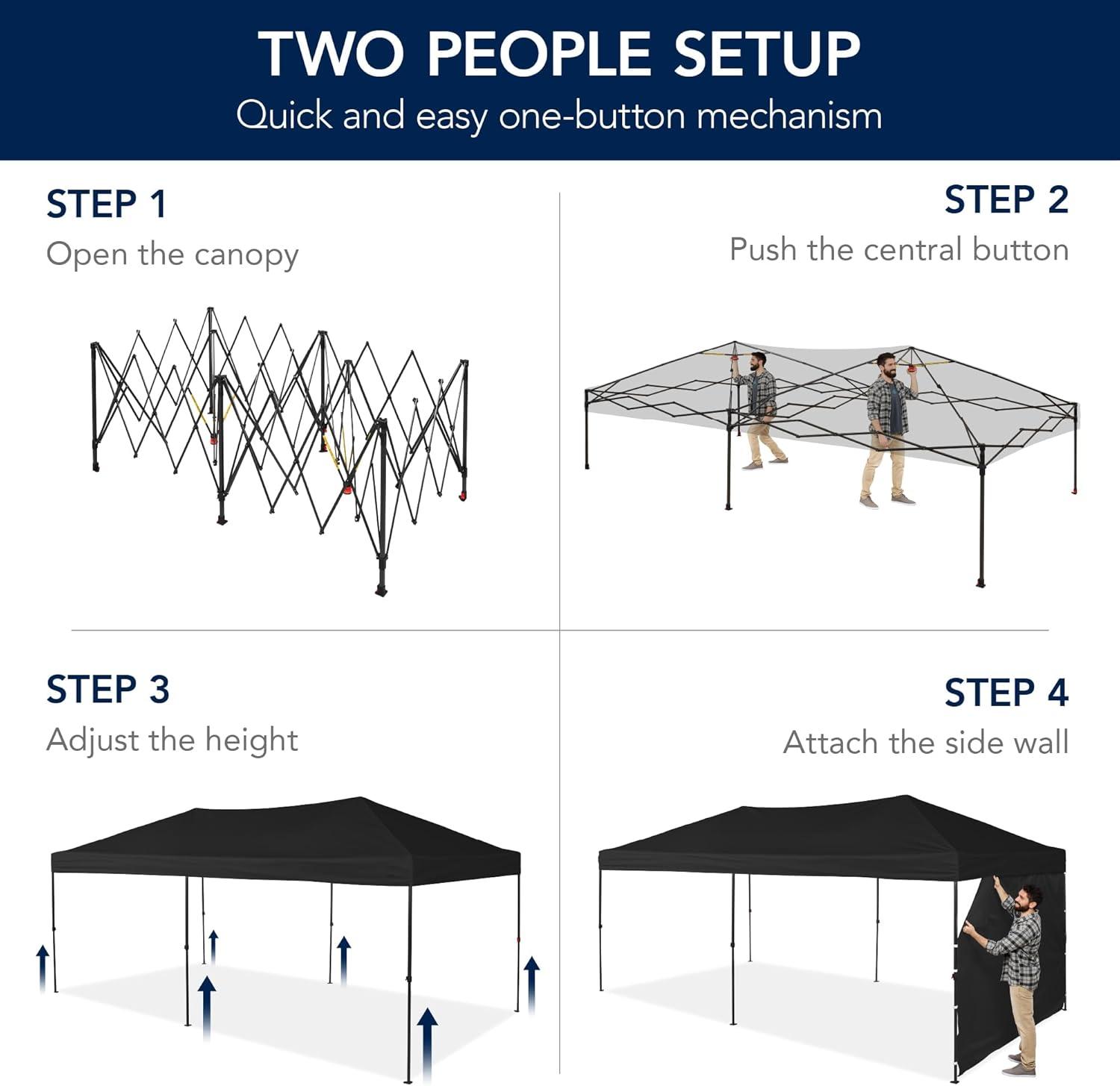 TWO PEOPLE SETUP
Quick and easy one-button mechanism

STEP 1
Open the canopy

STEP 2
Push the central button

STEP 3
Adjust the height

STEP 4
Attach the side wall