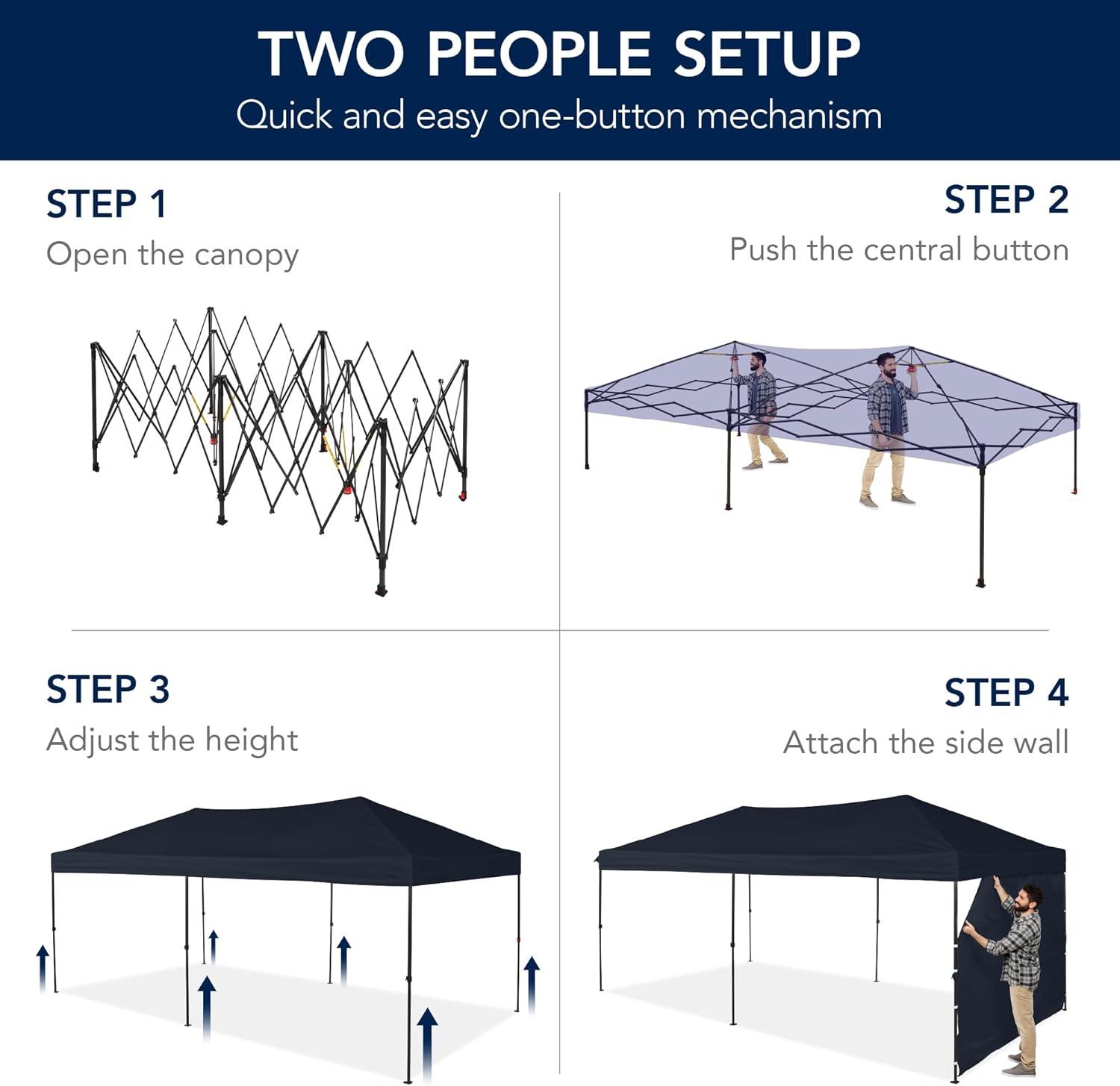 TWO PEOPLE SETUP
Quick and easy one-button mechanism

STEP 1
Open the canopy

STEP 2
Push the central button

STEP 3
Adjust the height

STEP 4
Attach the side wall