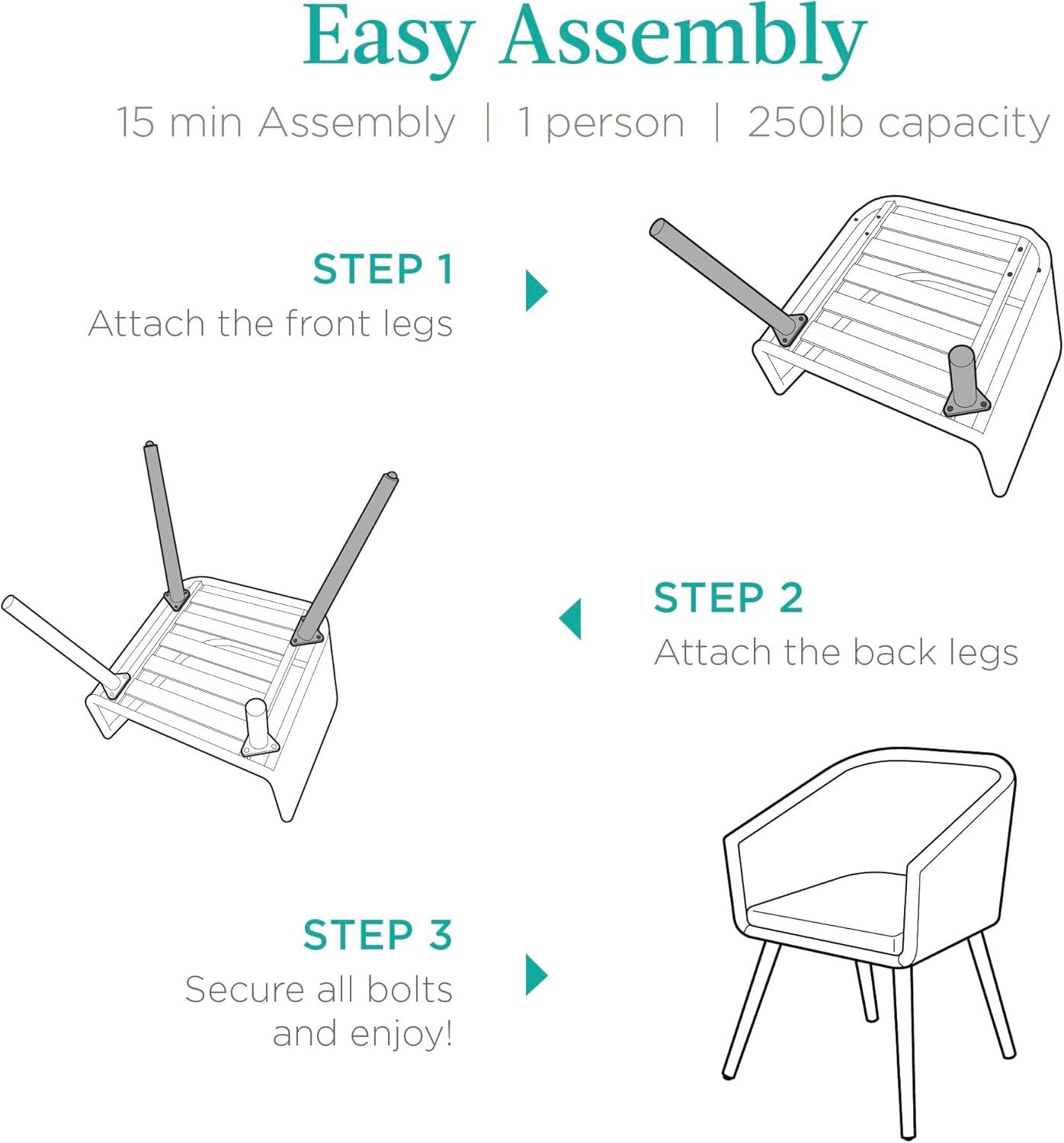 Easy Assembly

15 min Assembly | 1 person | 250lb capacity

STEP 1
Attach the front legs

STEP 2
Attach the back legs

STEP 3
Secure all bolts and enjoy!