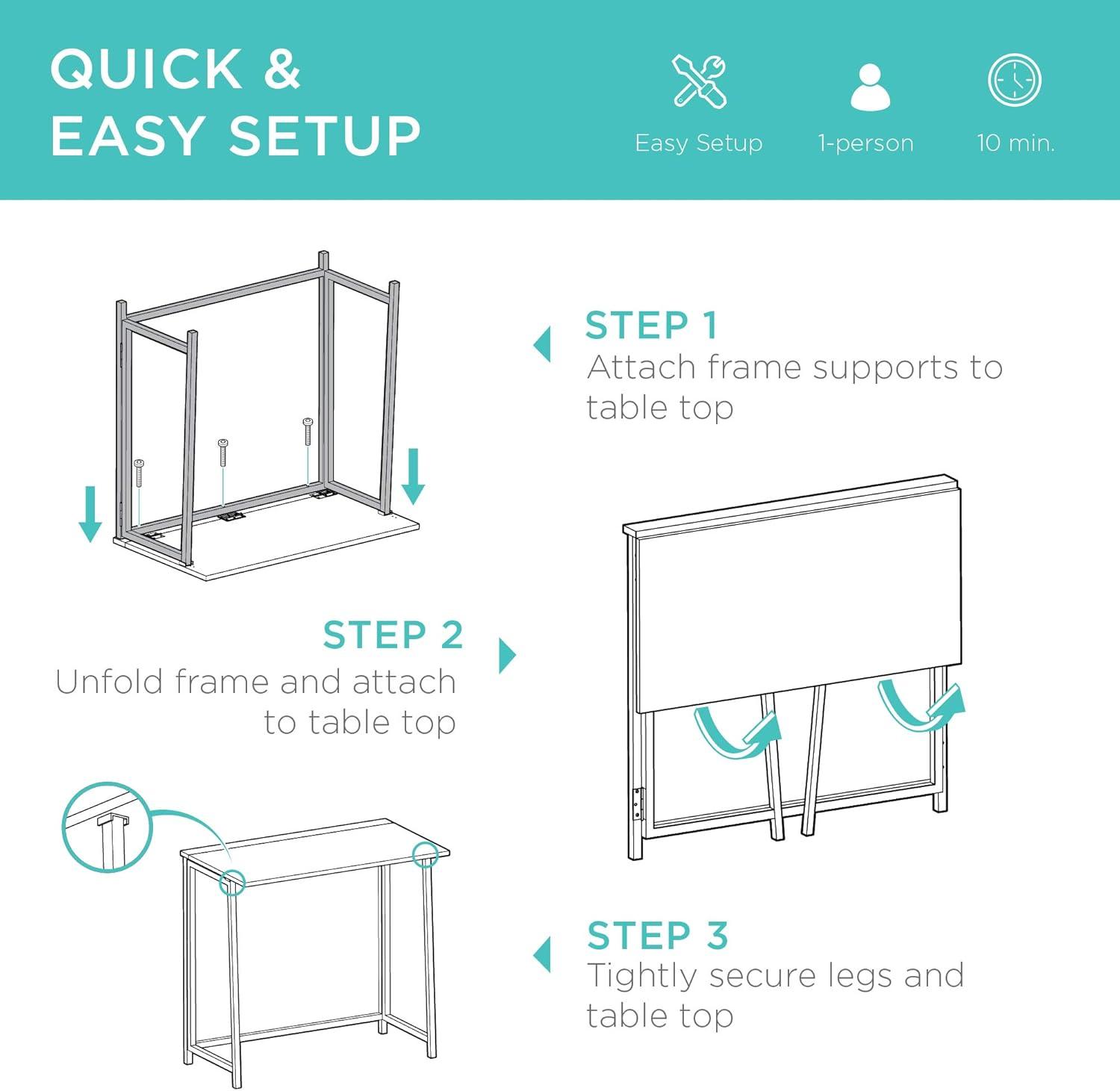 QUICK &
EASY SETUP

Easy Setup

1-person

10 min.

STEP 1
Attach frame supports to table top

STEP 2
Unfold frame and attach to table top

STEP 3
Tightly secure legs and table top