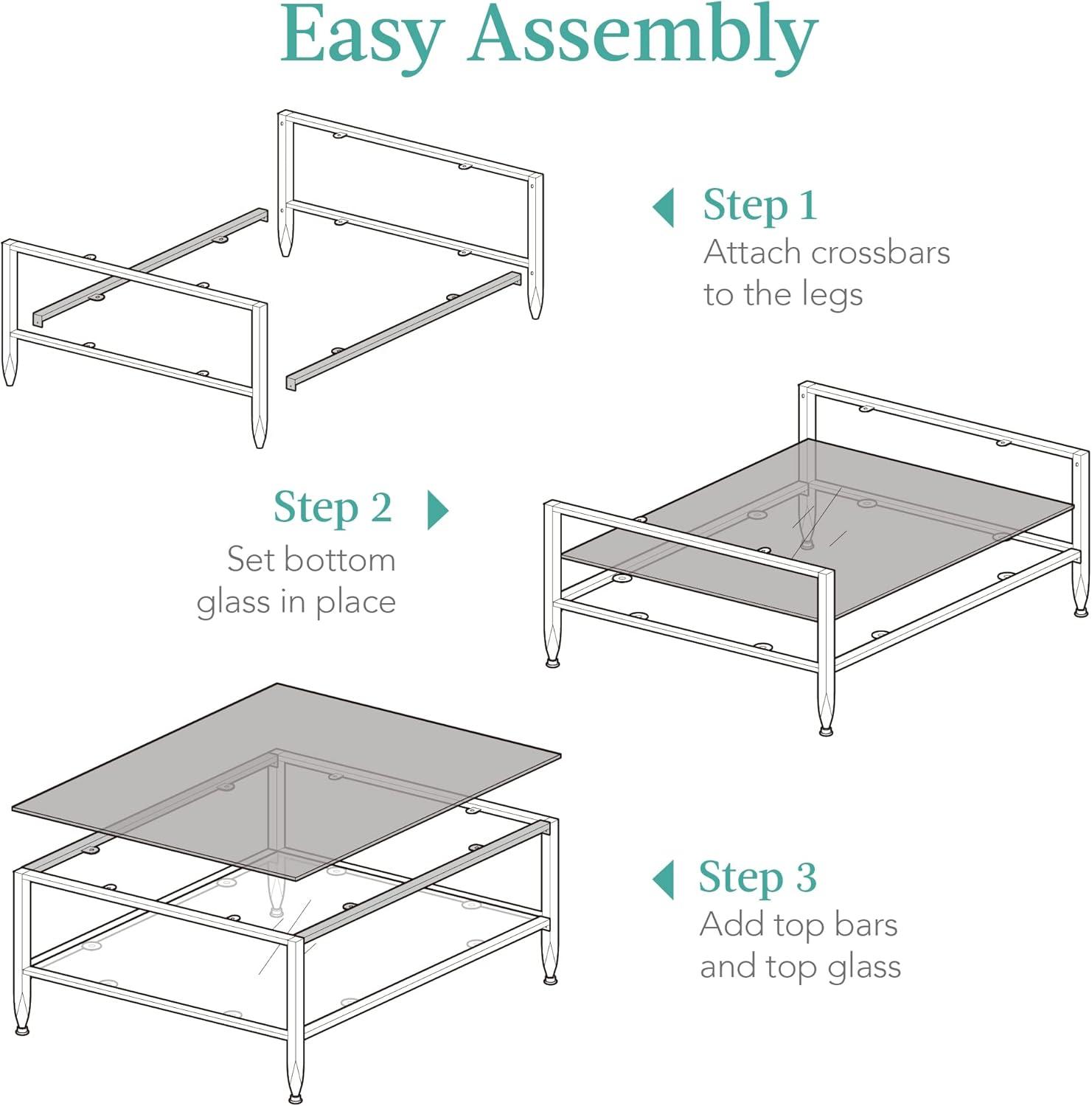 Easy Assembly

Step 1
Attach crossbars to the legs

Step 2
Set bottom glass in place

Step 3
Add top bars and top glass