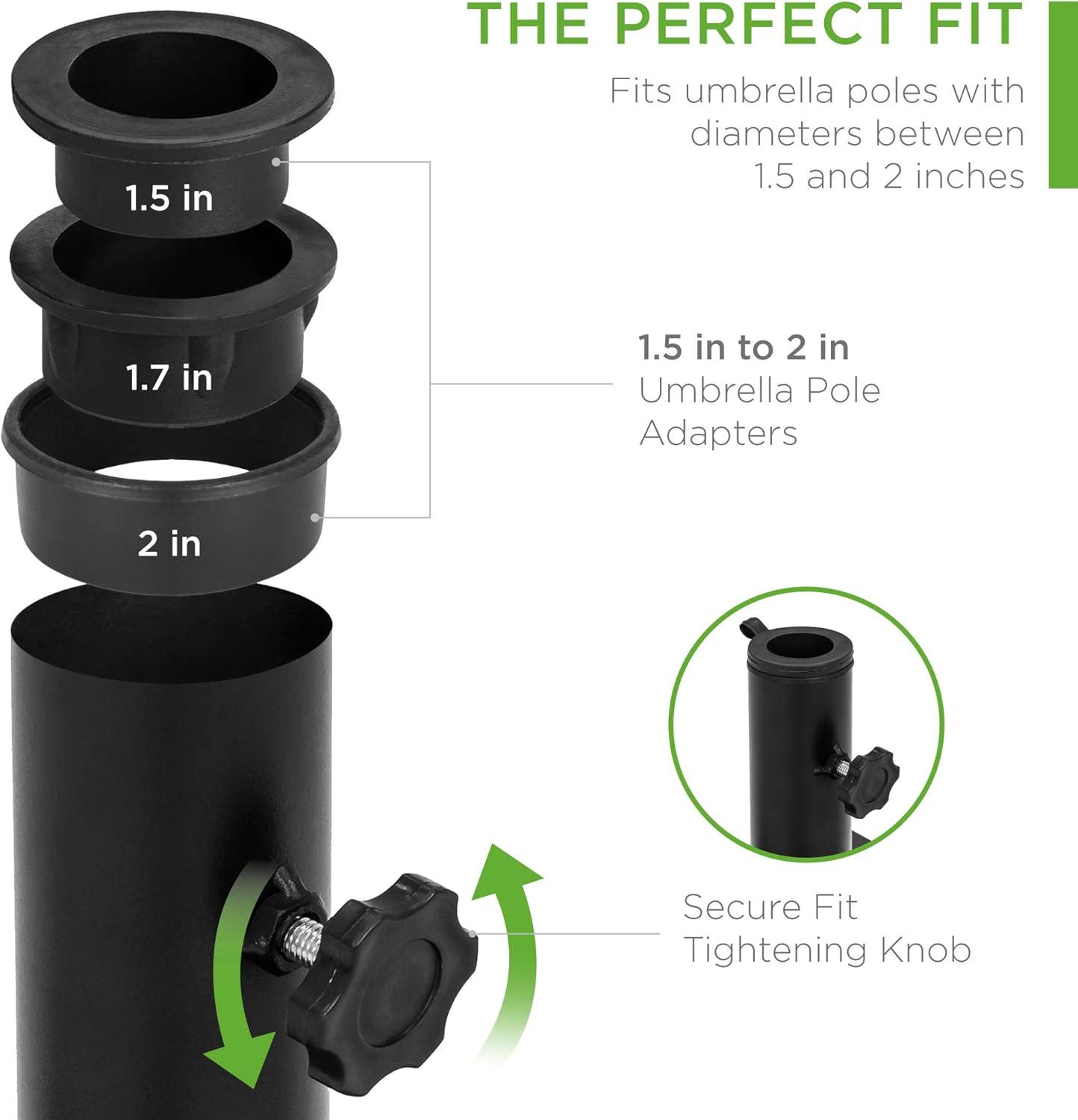 THE PERFECT FIT

Fits umbrella poles with diameters between 1.5 and 2 inches

1.5 in

1.7 in

2 in

1.5 in to 2 in
Umbrella Pole Adapters

Secure Fit Tightening Knob