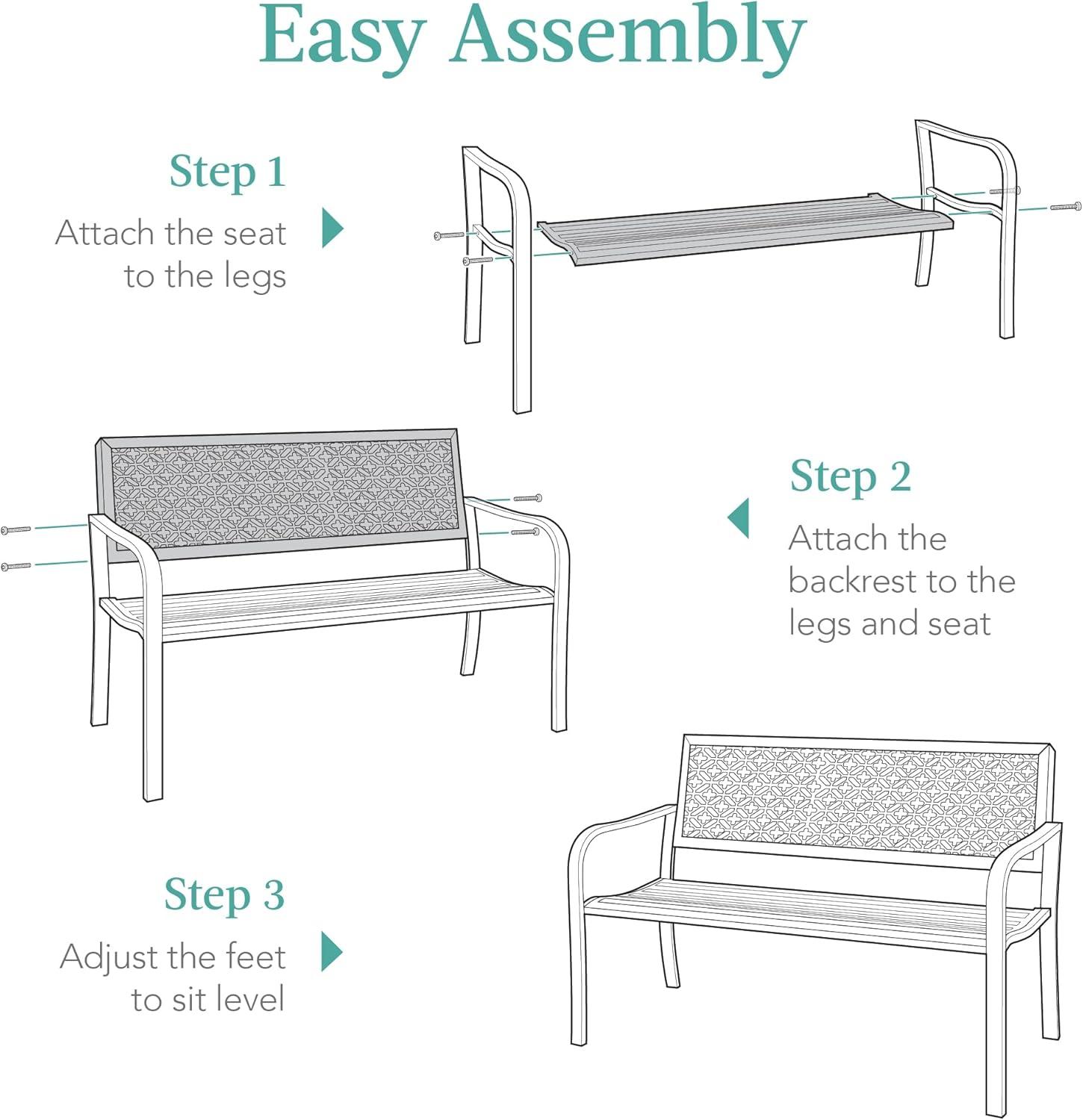 Easy Assembly

Step 1
Attach the seat to the legs

Step 2
Attach the backrest to the legs and seat

Step 3
Adjust the feet to sit level