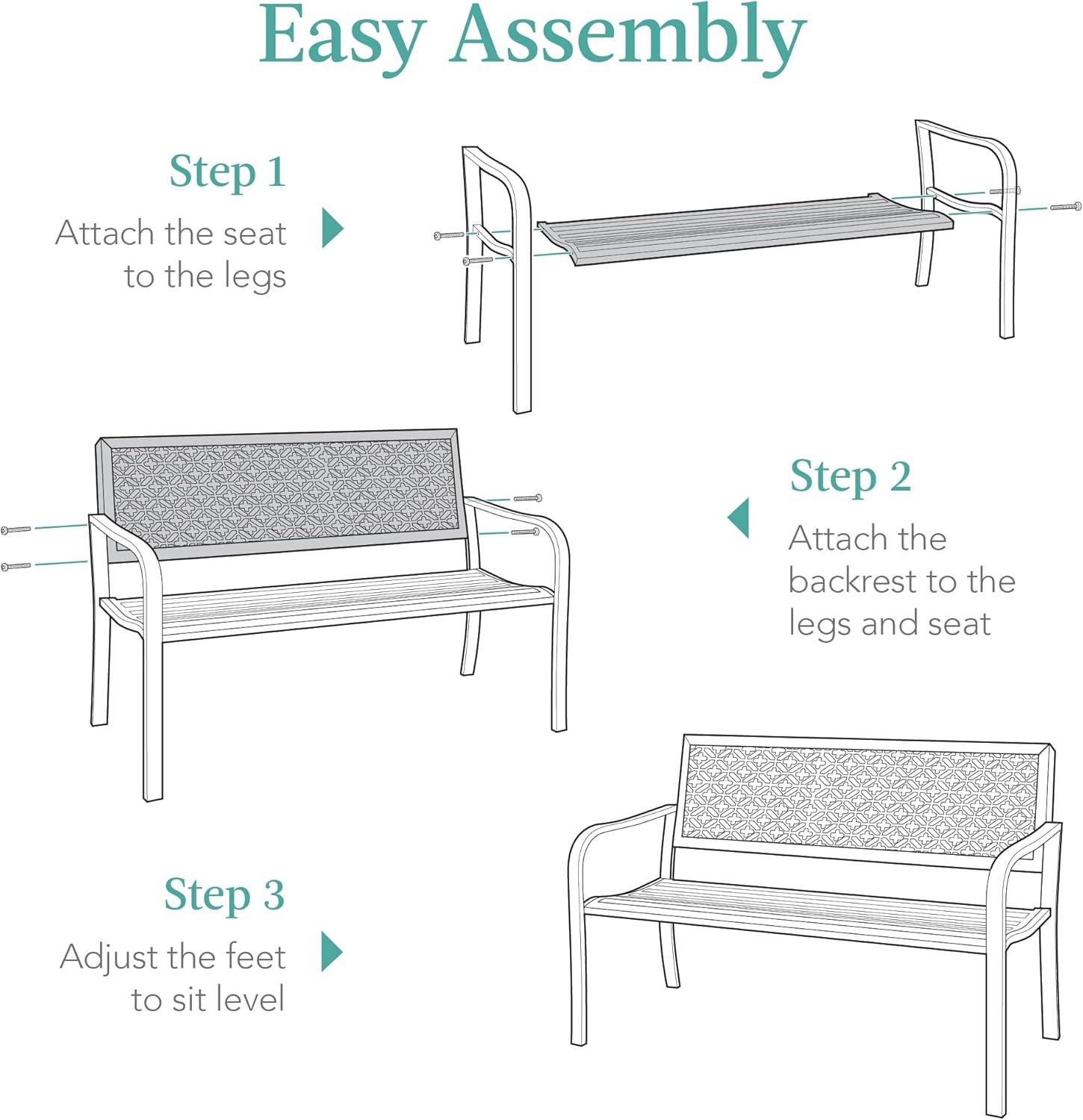 Easy Assembly

Step 1
Attach the seat to the legs

Step 2
Attach the backrest to the legs and seat

Step 3
Adjust the feet to sit level