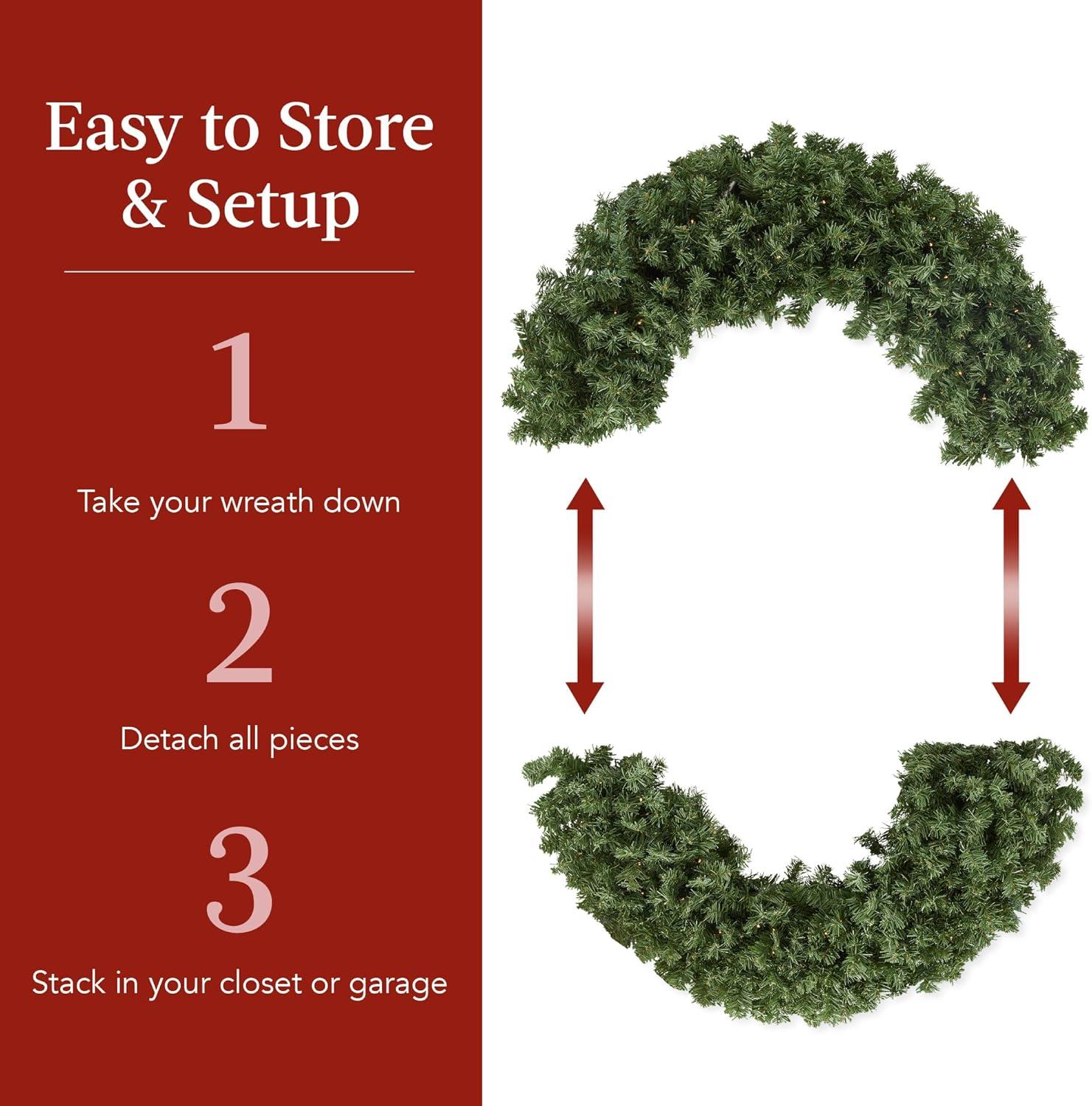 Easy to Store & Setup

1

Take your wreath down

2

Detach all pieces

3

Stack in your closet or garage