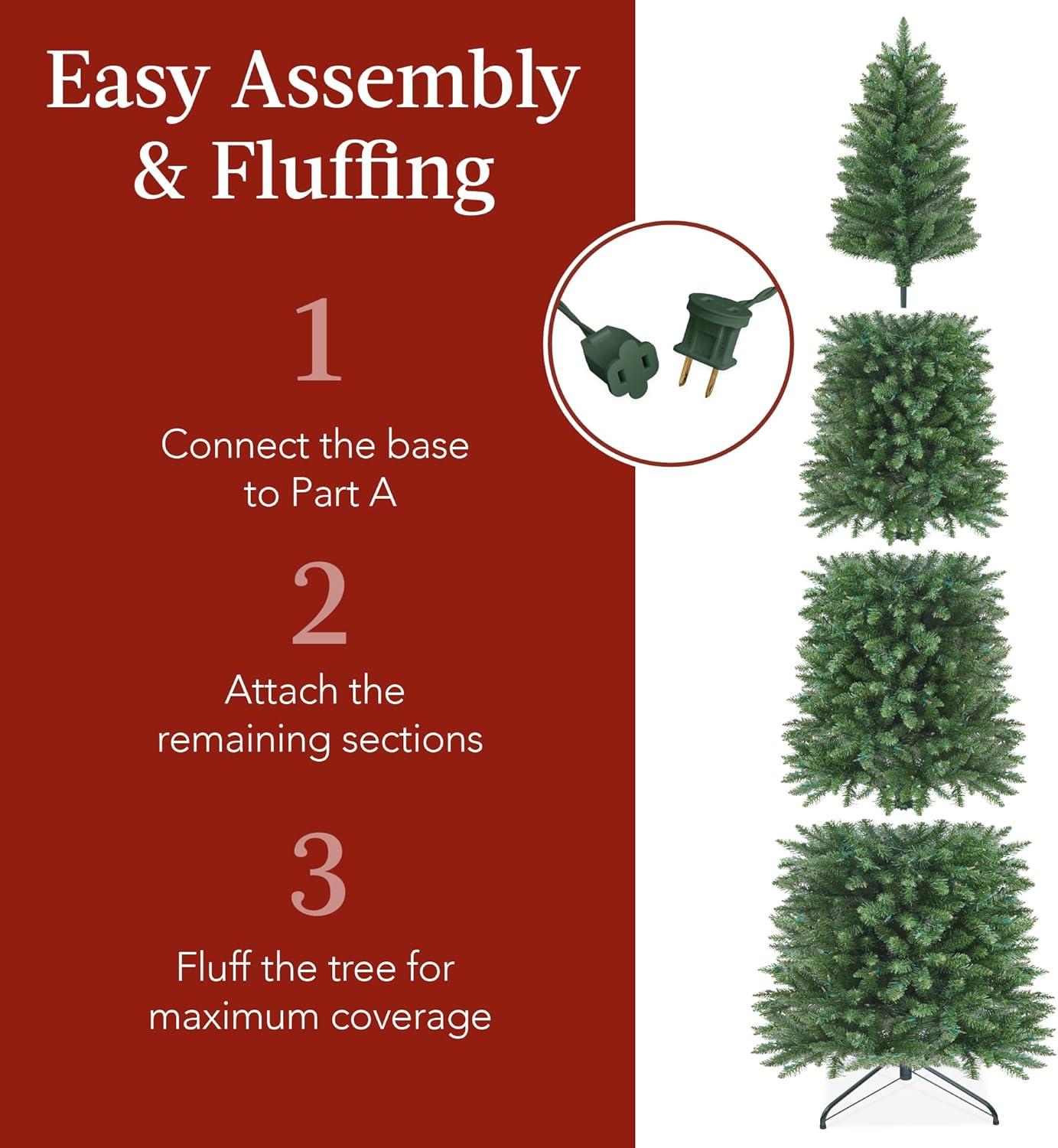 Easy Assembly & Fluffing

1

Connect the base to Part A

2

Attach the remaining sections

3

Fluff the tree for maximum coverage