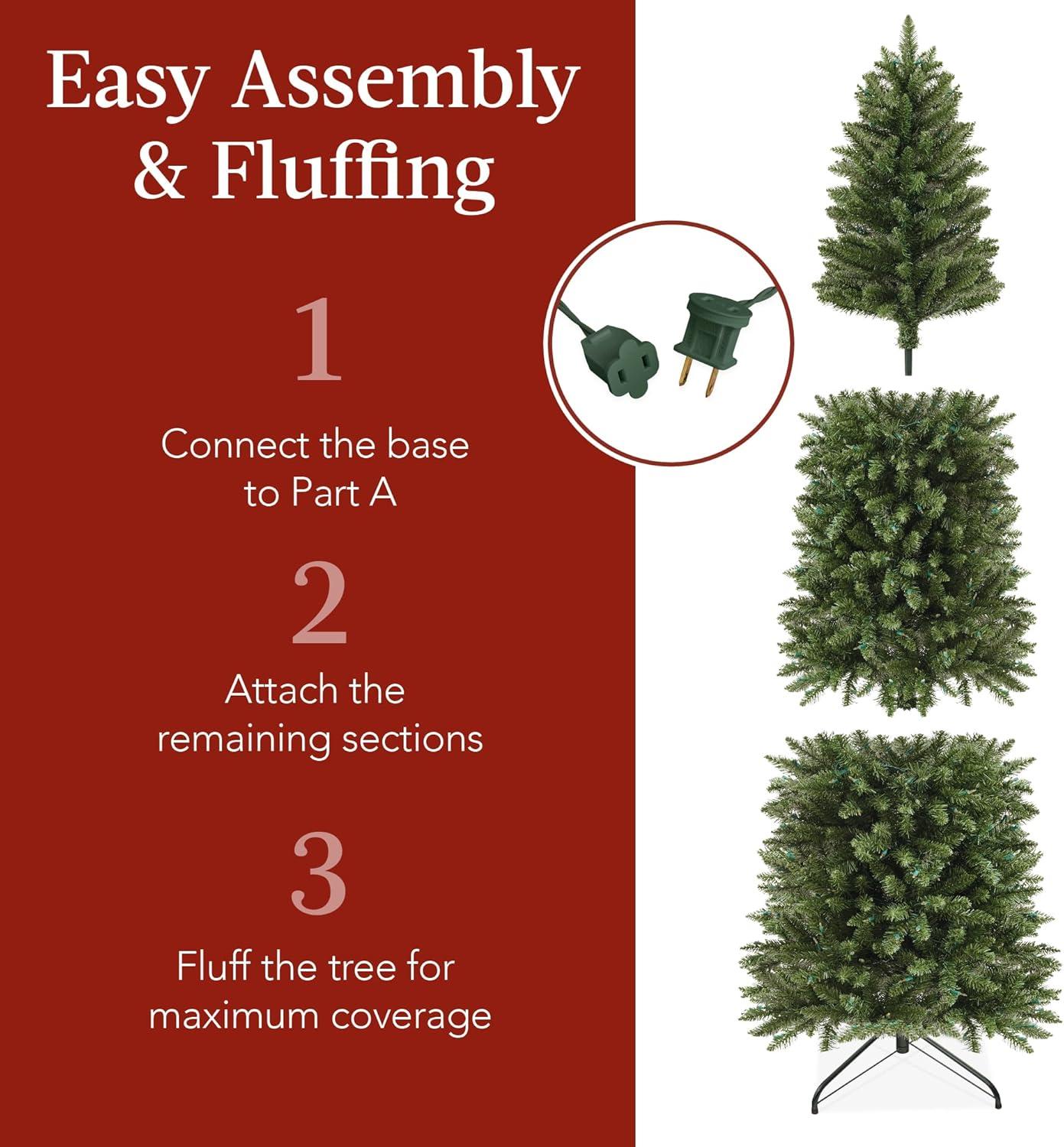 Easy Assembly & Fluffing

1

Connect the base to Part A

2

Attach the remaining sections

3

Fluff the tree for maximum coverage