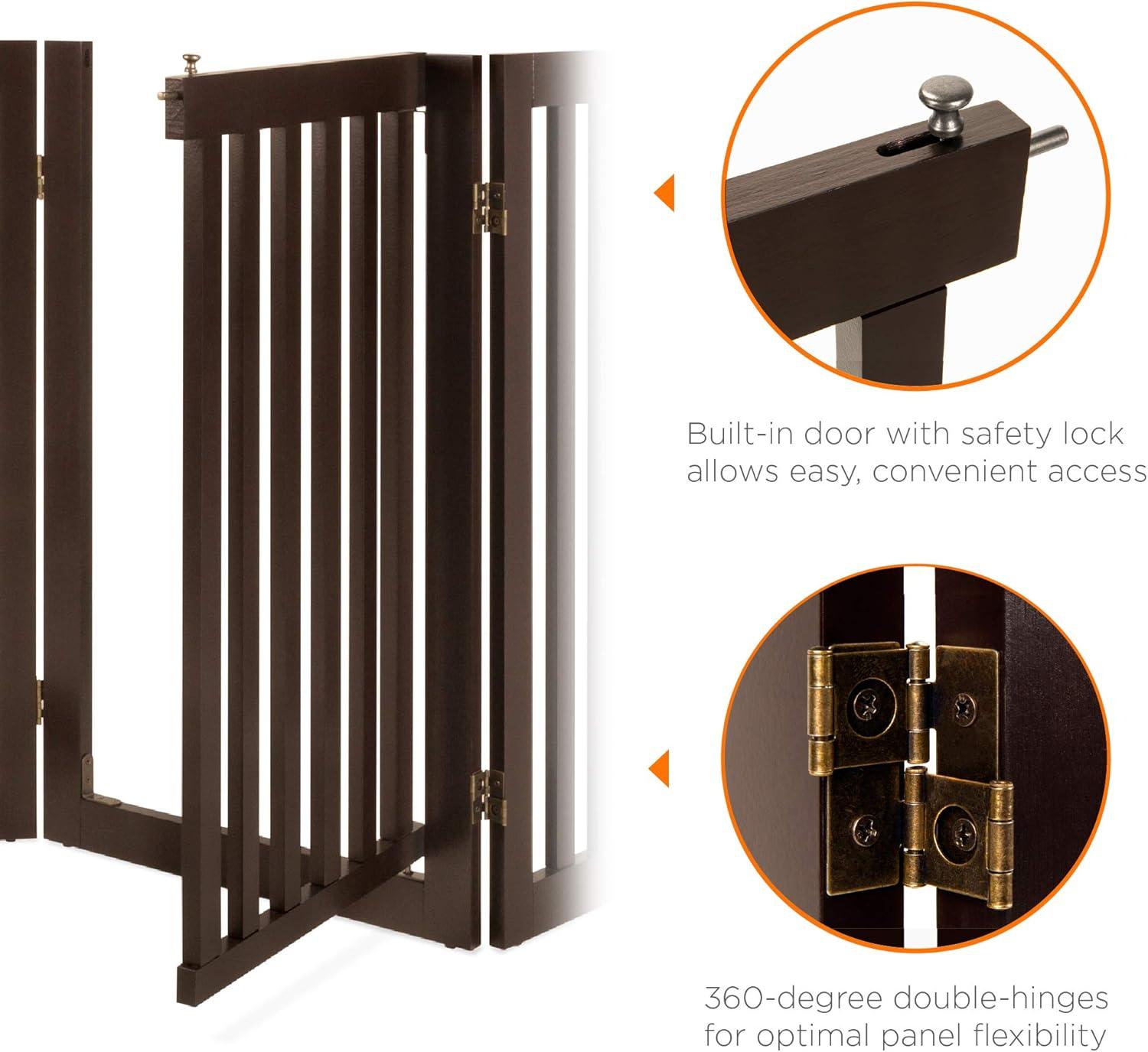 Built-in door with safety lock allows easy, convenient access

360-degree double-hinges for optimal panel flexibility