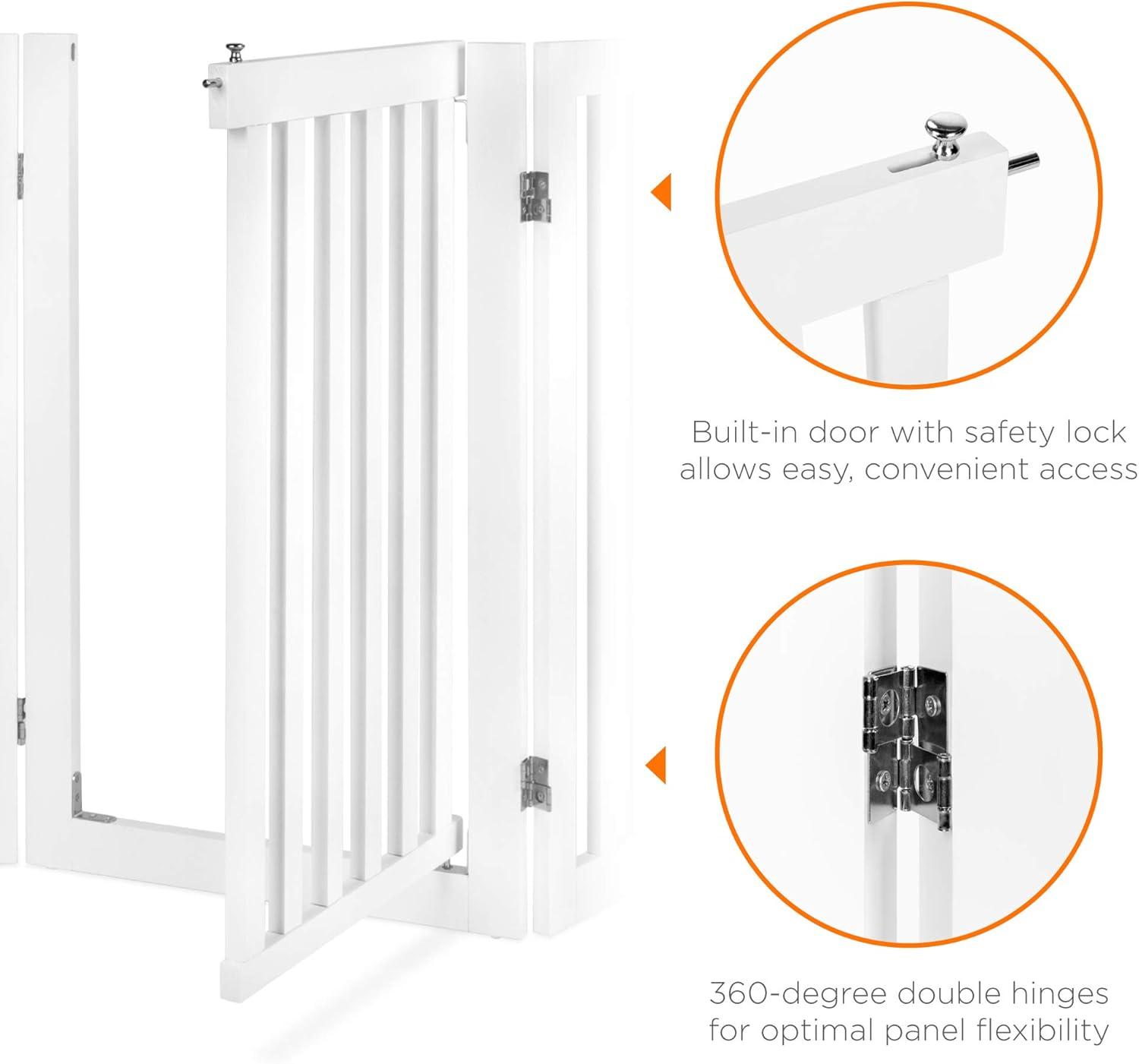 Built-in door with safety lock allows easy, convenient access

360-degree double hinges for optimal panel flexibility