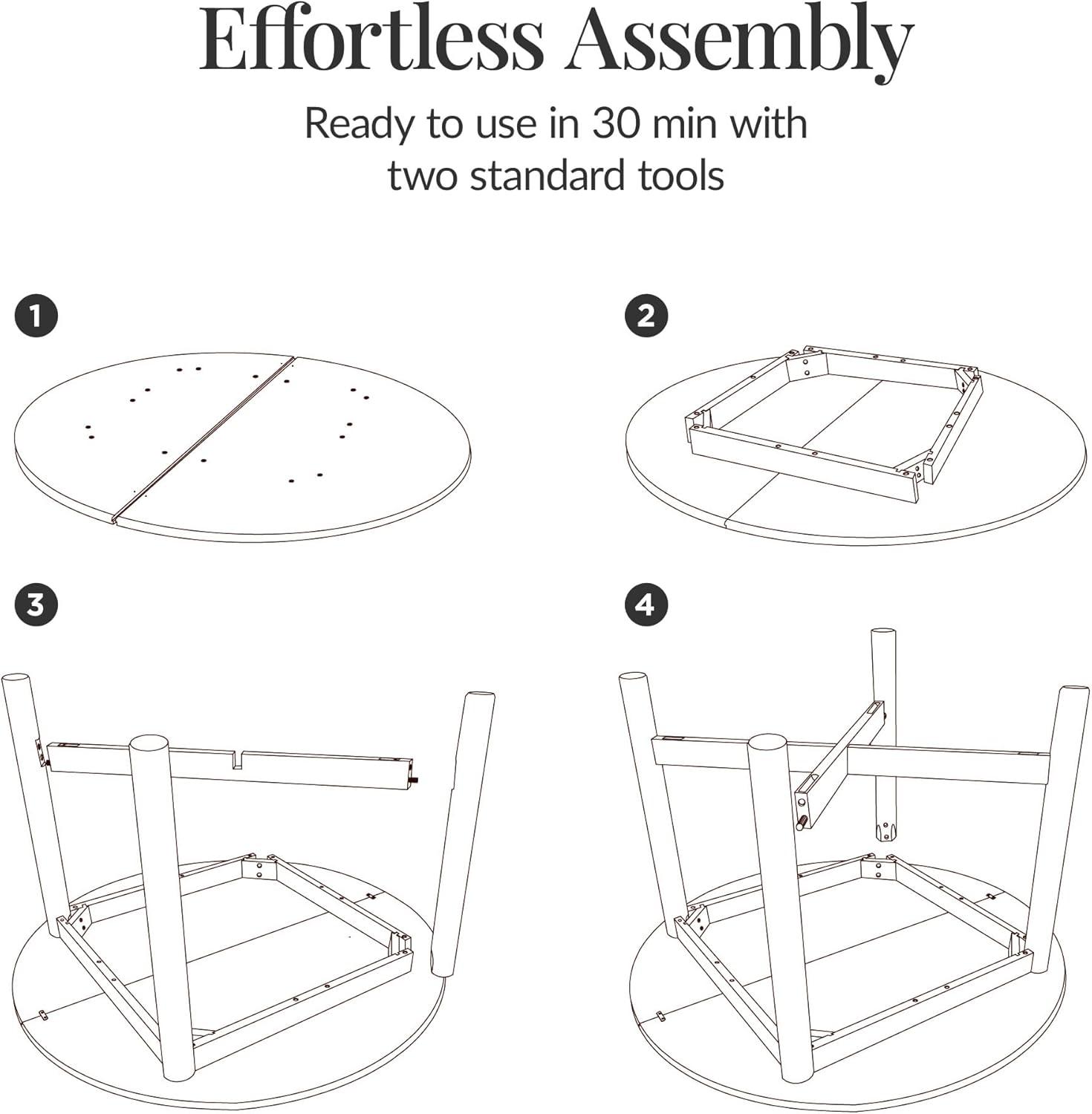 Effortless Assembly

Ready to use in 30 min with two standard tools

1

2

3

4