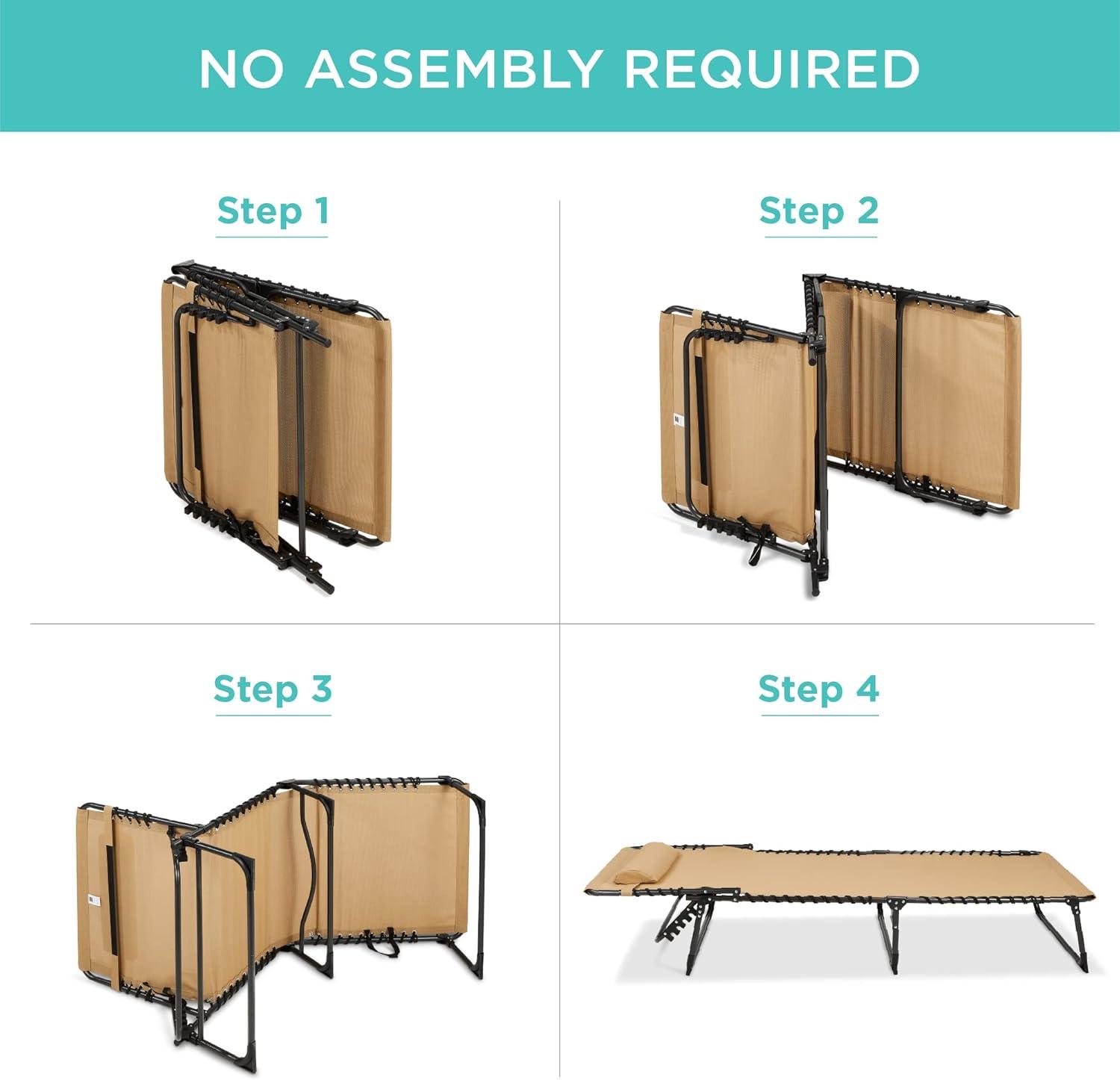 NO ASSEMBLY REQUIRED

Step 1

Step 2

Step 3

Step 4