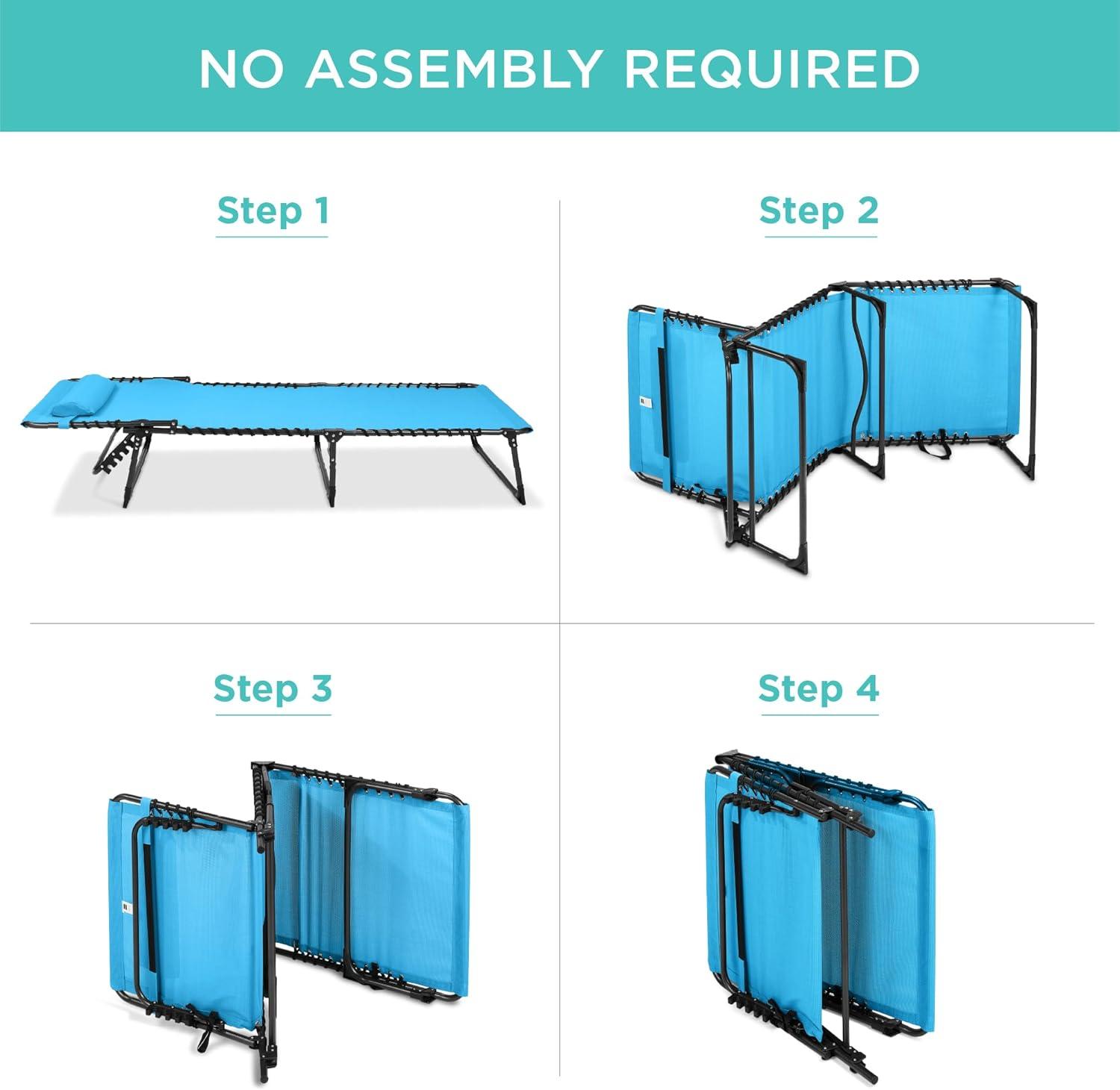 NO ASSEMBLY REQUIRED

Step 1

Step 2

Step 3

Step 4