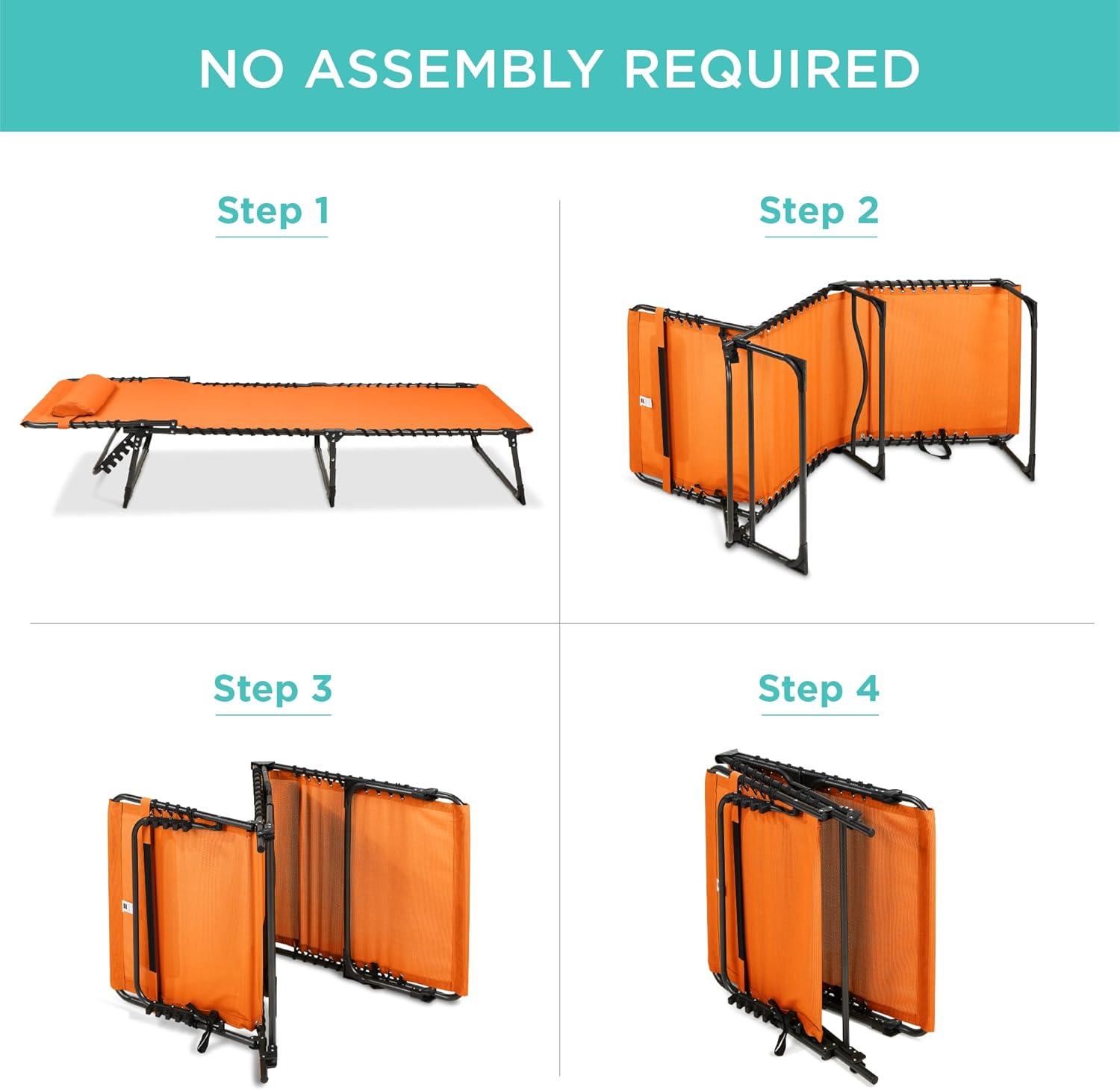 NO ASSEMBLY REQUIRED

Step 1

Step 2

Step 3

Step 4