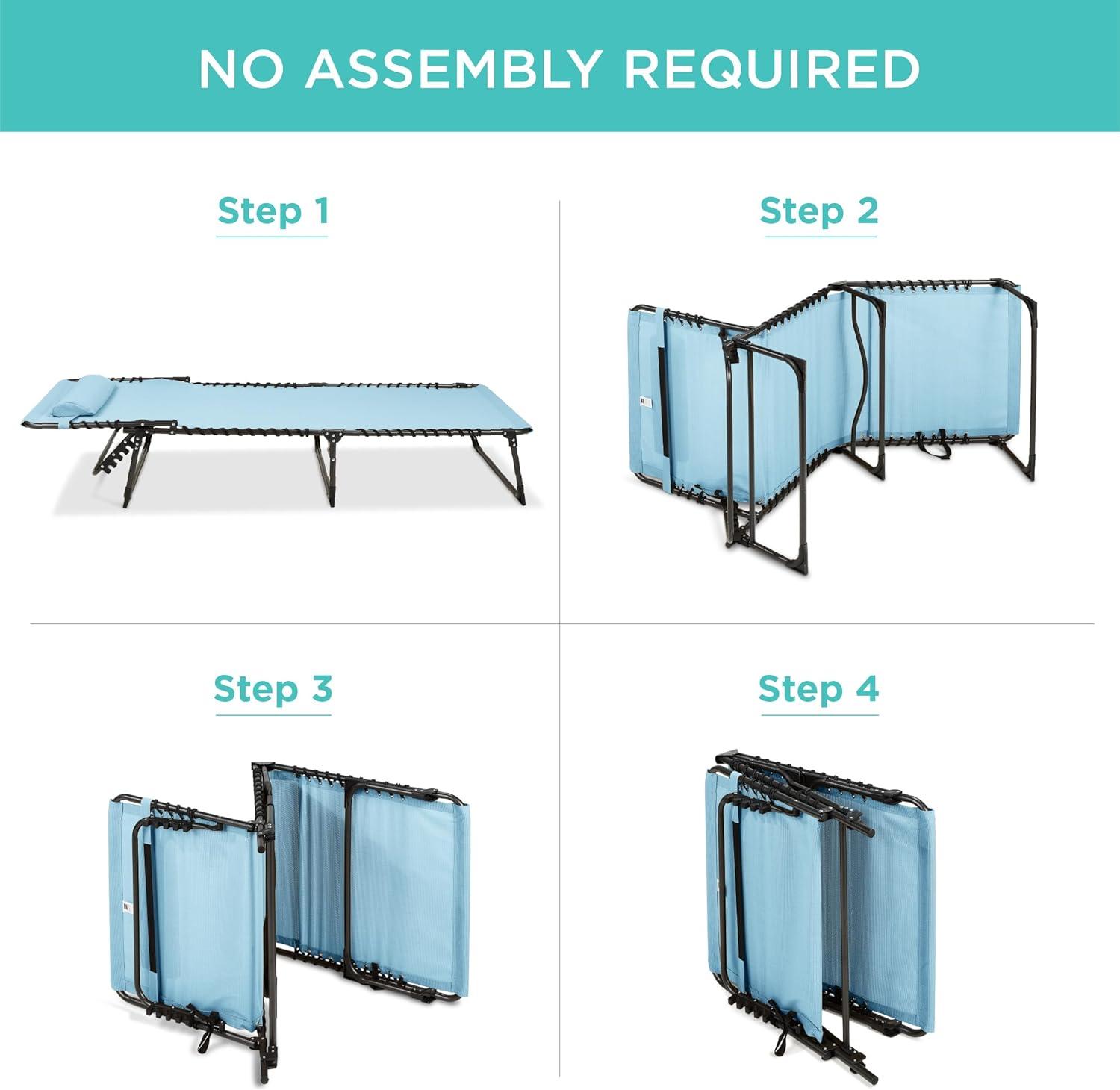 NO ASSEMBLY REQUIRED

Step 1

Step 2

Step 3

Step 4