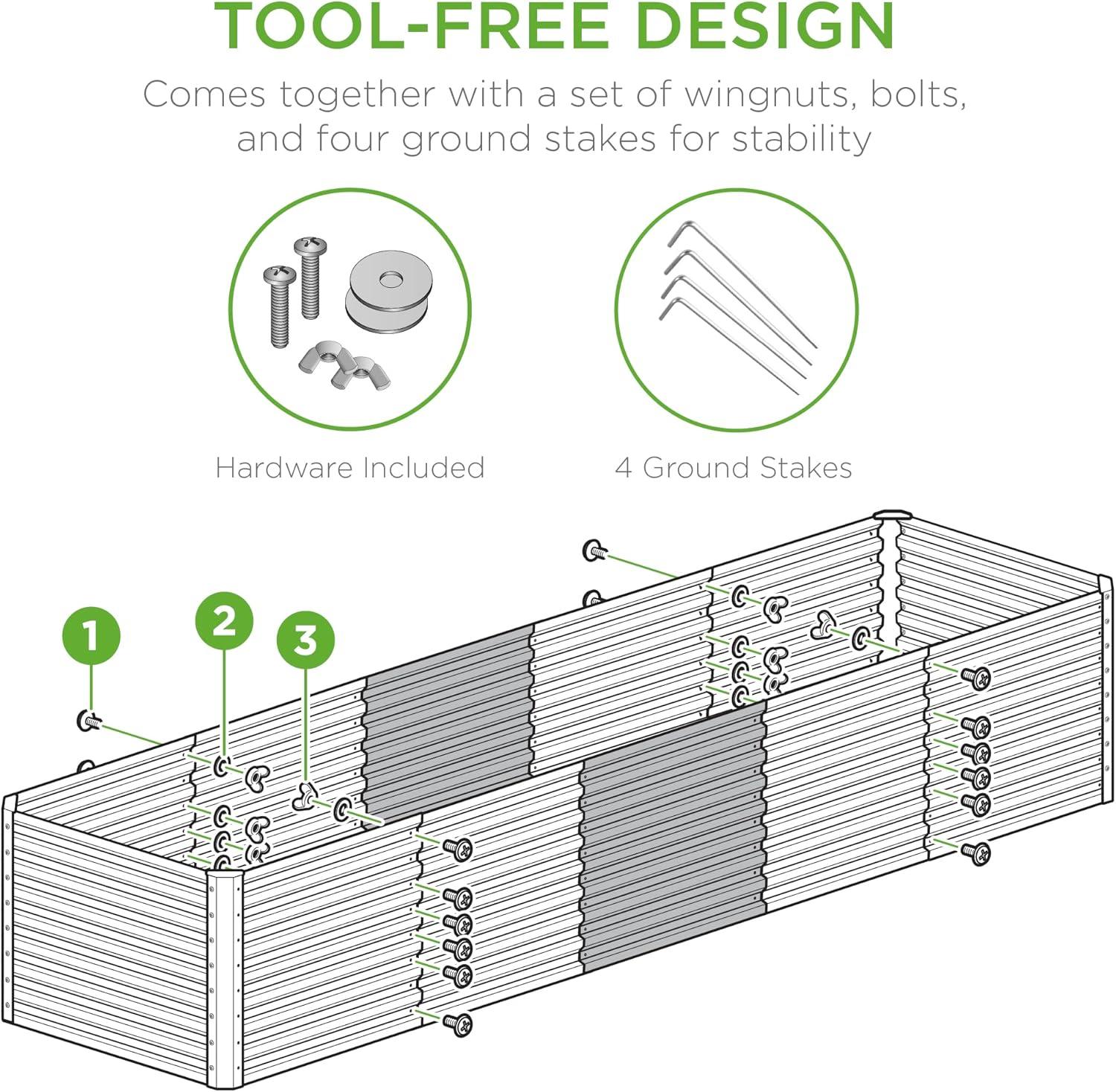 TOOL-FREE DESIGN

Comes together with a set of wingnuts, bolts, and four ground stakes for stability

Hardware Included

4 Ground Stakes

1

2

3